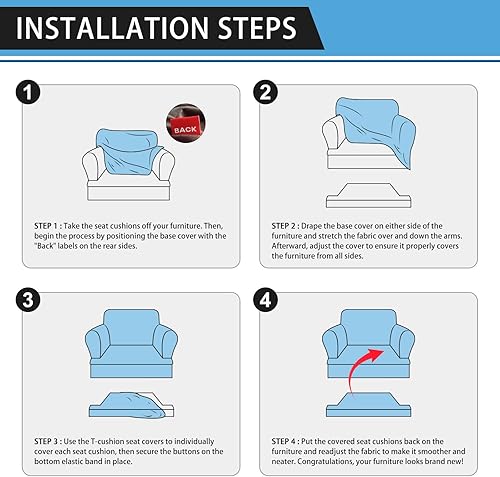 INSTALLATION STEPS

1

BACK

STEP 1 : Take the seat cushions off your furniture. Then, begin the process by positioning the base cover with the "Back" labels on the rear sides.

2

STEP 2 : Drape the base cover on either side of the furniture and stretch the fabric over and down the arms. Afterward, adjust the cover to ensure it properly covers the furniture from all sides.

3

STEP 3 : Use the T-cushion seat covers to individually cover each seat cushion, then secure the buttons on the bottom elastic band in place.

4

STEP 4 : Put the covered seat cushions back on the furniture and readjust the fabric to make it smoother and neater. Congratulations, your furniture looks brand new!