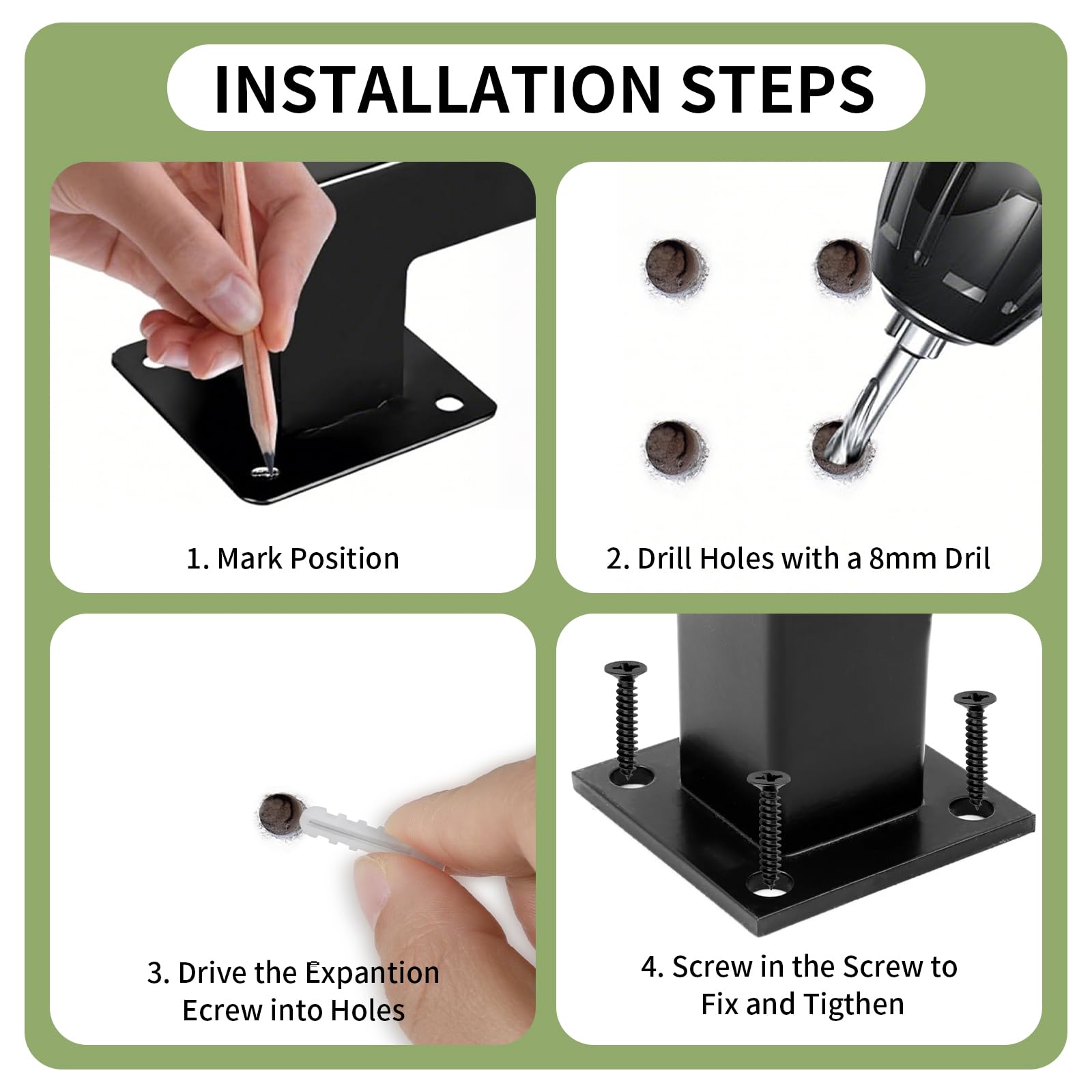 INSTALLATION STEPS

1. Mark Position

2. Drill Holes with a 8mm Dril

3. Drive the Expantion Ecrew into Holes

4. Screw in the Screw to Fix and Tigthen