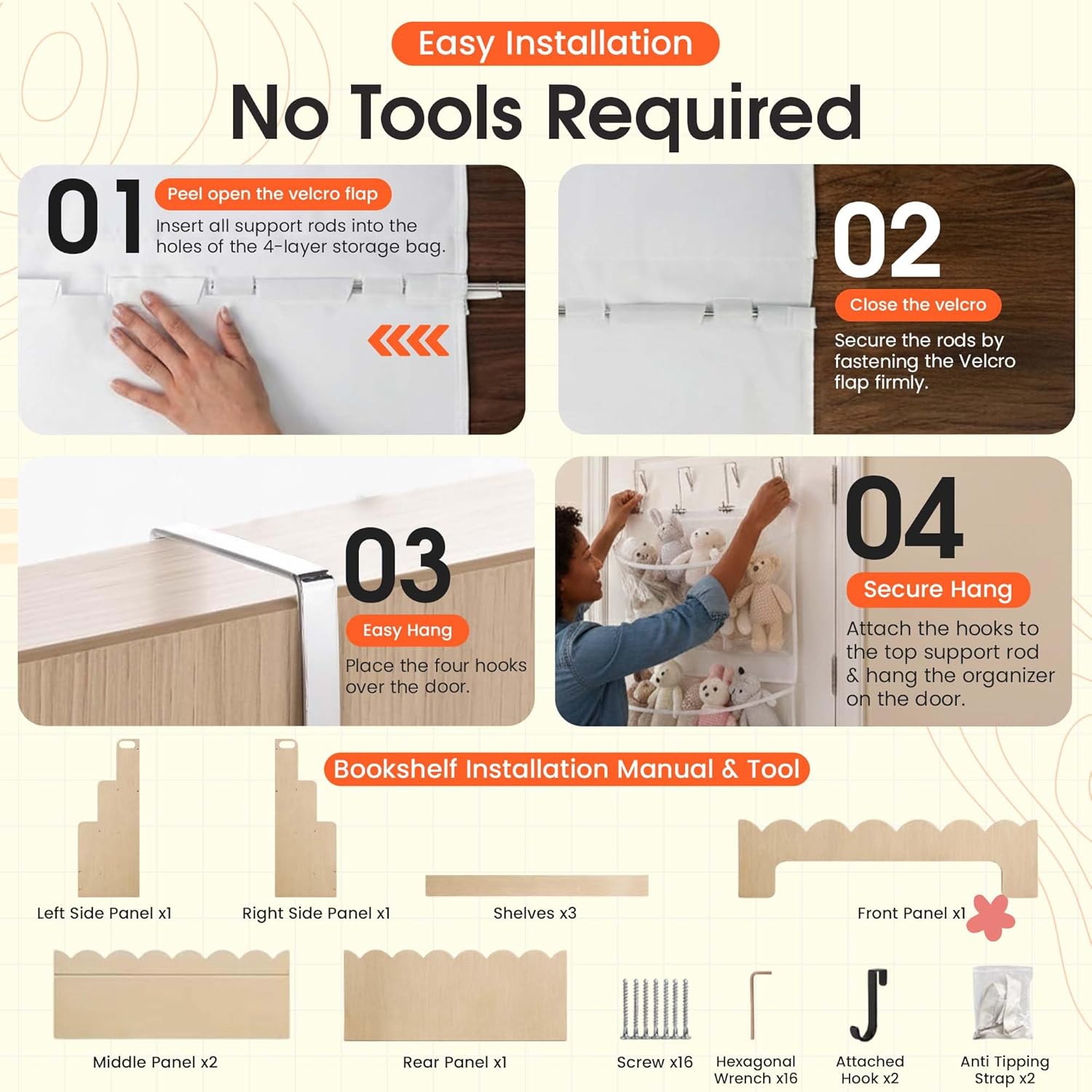 Easy Installation

No Tools Required

01
Peel open the velcro flap
Insert all support rods into the holes of the 4-layer storage bag.

02
Close the velcro
Secure the rods by fastening the Velcro flap firmly.

03
Easy Hang
Place the four hooks over the door.

04
Secure Hang
Attach the hooks to the top support rod & hang the organizer on the door.

Bookshelf Installation Manual & Tool

Left Side Panel x1
Right Side Panel x1
Shelves x3
Front Panel x1
Middle Panel x2
Rear Panel x1
Screw x16
Hexagonal Wrench x16
Attached Hook x2
Anti Tipping Strap x2