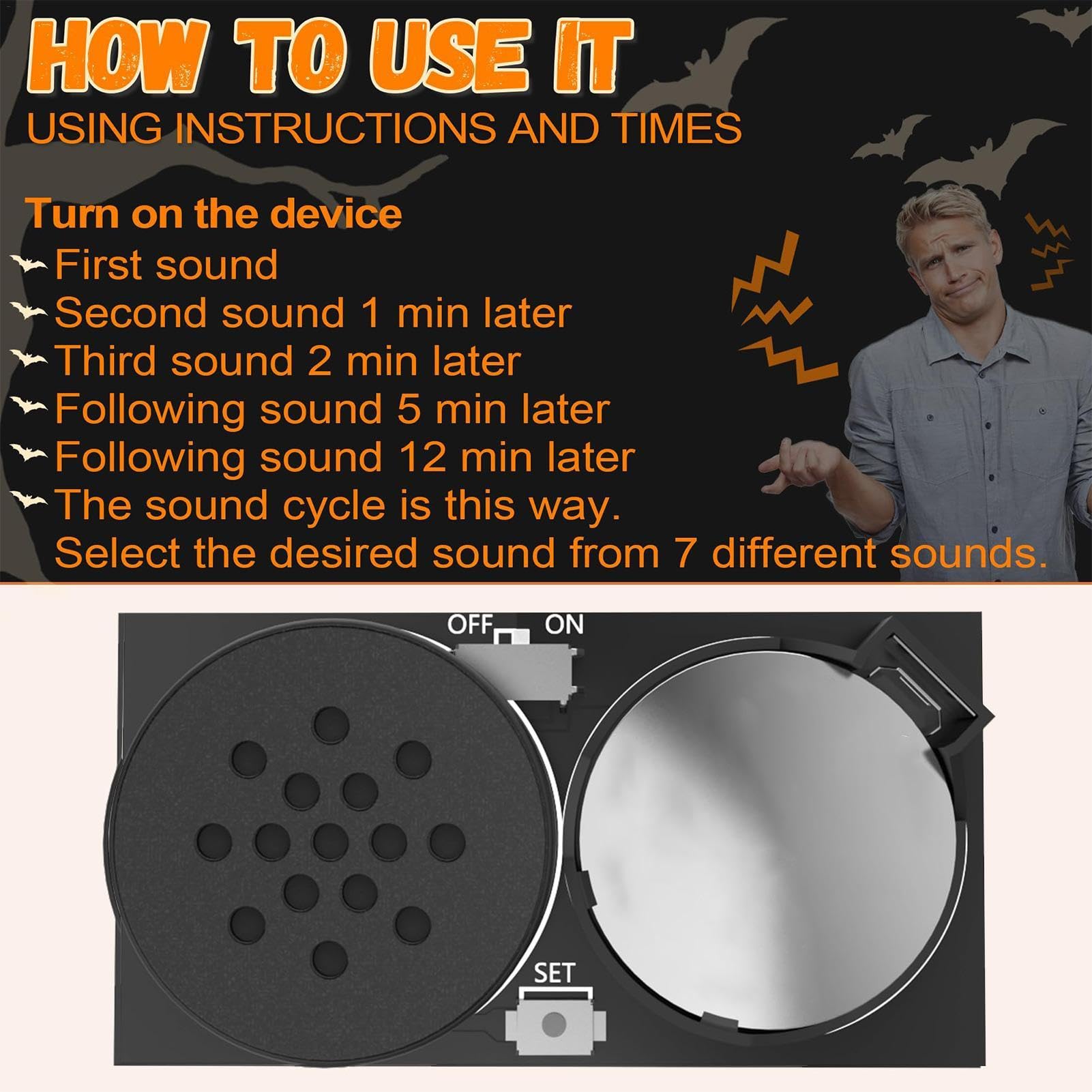 HOW TO USE IT
USING INSTRUCTIONS AND TIMES

Turn on the device
First sound
Second sound 1 min later
Third sound 2 min later
Following sound 5 min later
Following sound 12 min later
The sound cycle is this way.
Select the desired sound from 7 different sounds.

OFF ON

SET