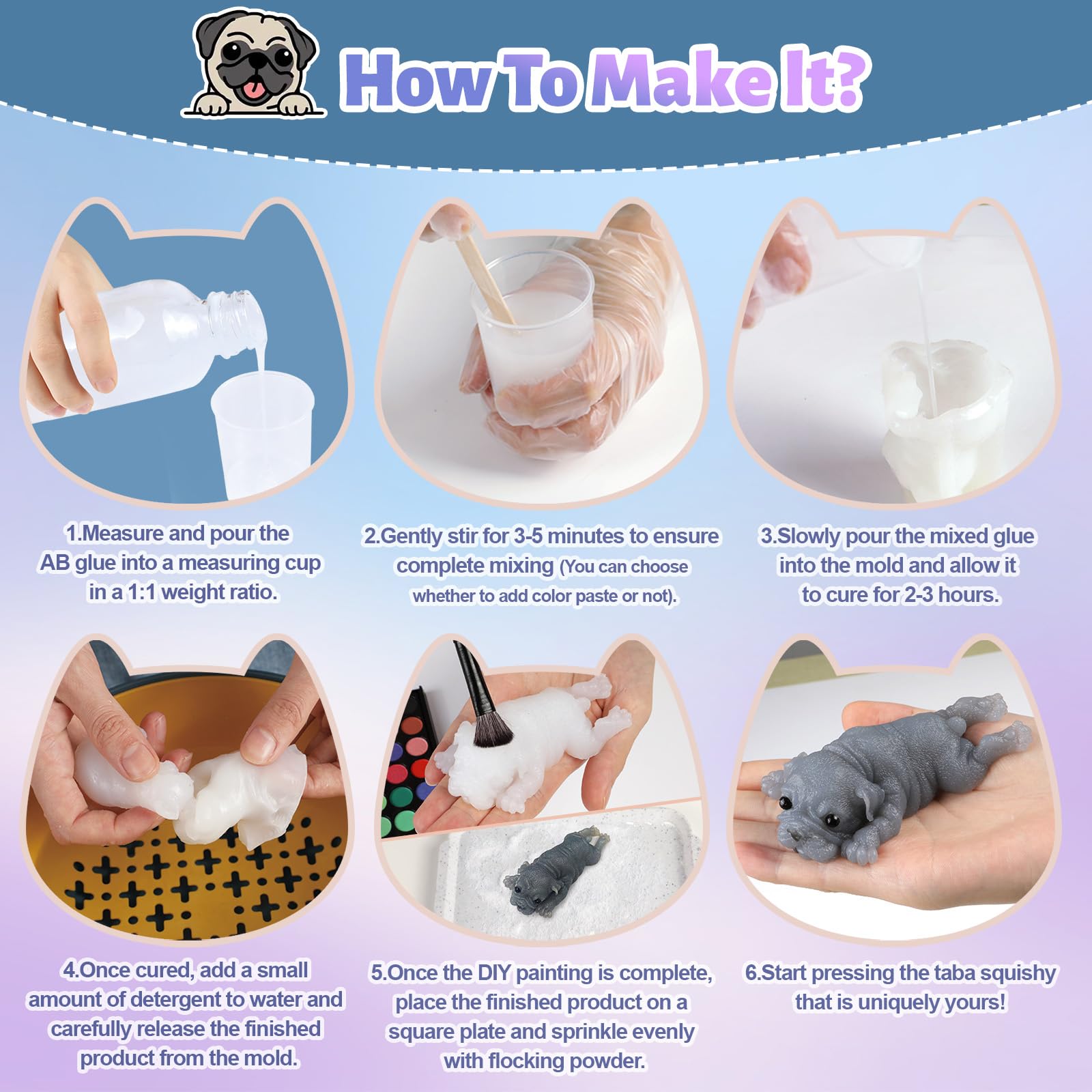 How To Make It?

1.Measure and pour the AB glue into a measuring cup in a 1:1 weight ratio.

2.Gently stir for 3-5 minutes to ensure complete mixing (You can choose whether to add color paste or not).

3.Slowly pour the mixed glue into the mold and allow it to cure for 2-3 hours.

4.Once cured, add a small amount of detergent to water and carefully release the finished product from the mold.

5.Once the DIY painting is complete, place the finished product on a square plate and sprinkle evenly with flocking powder.

6.Start pressing the taba squishy that is uniquely yours!