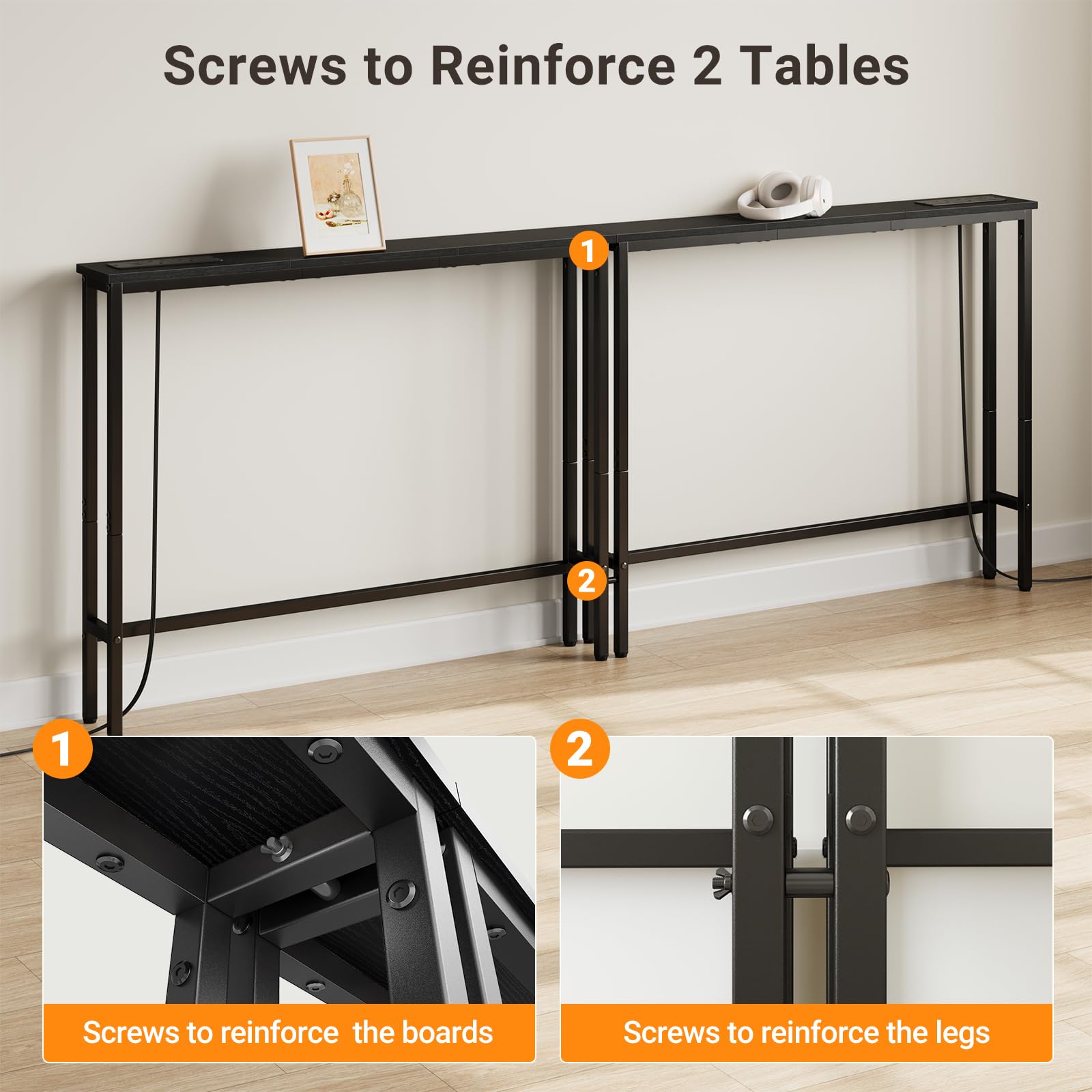 Screws to Reinforce 2 Tables

1

2

1

Screws to reinforce the boards

2

Screws to reinforce the legs