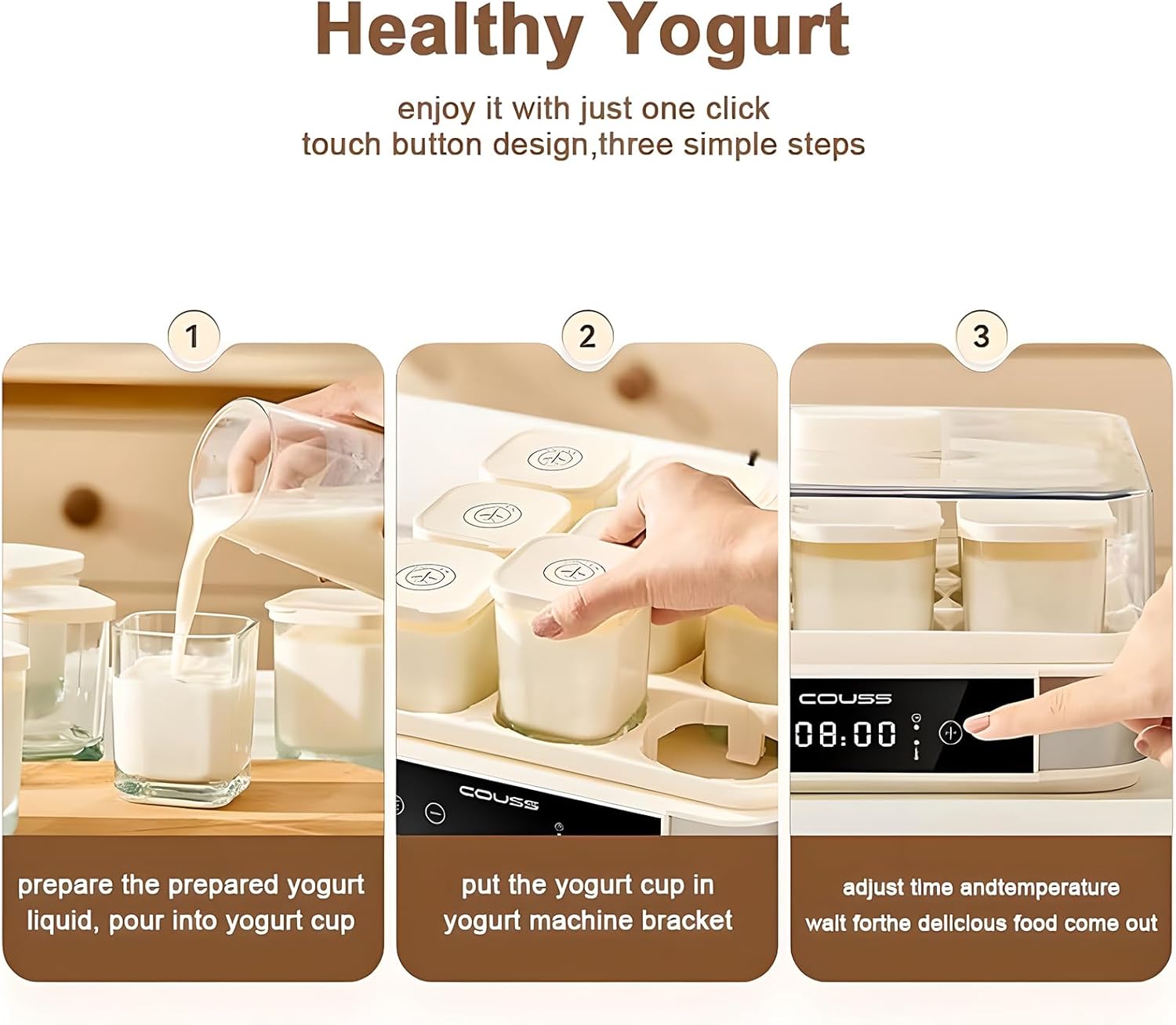 Healthy Yogurt

enjoy it with just one click
touch button design,three simple steps

1

prepare the prepared yogurt liquid, pour into yogurt cup

2

COUSS

put the yogurt cup in yogurt machine bracket

3

COUSS

08:00

adjust time andtemperature
wait forthe delicious food come out