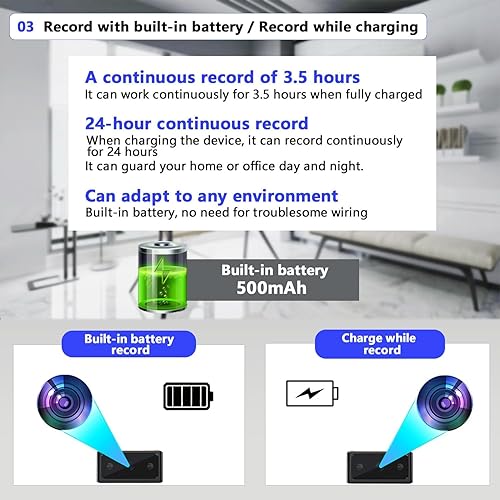 03 Record with built-in battery / Record while charging

A continuous record of 3.5 hours
It can work continuously for 3.5 hours when fully charged

24-hour continuous record
When charging the device, it can record continuously for 24 hours
It can guard your home or office day and night.

Can adapt to any environment
Built-in battery, no need for troublesome wiring

Built-in battery
500mAh

Built-in battery record

Charge while record