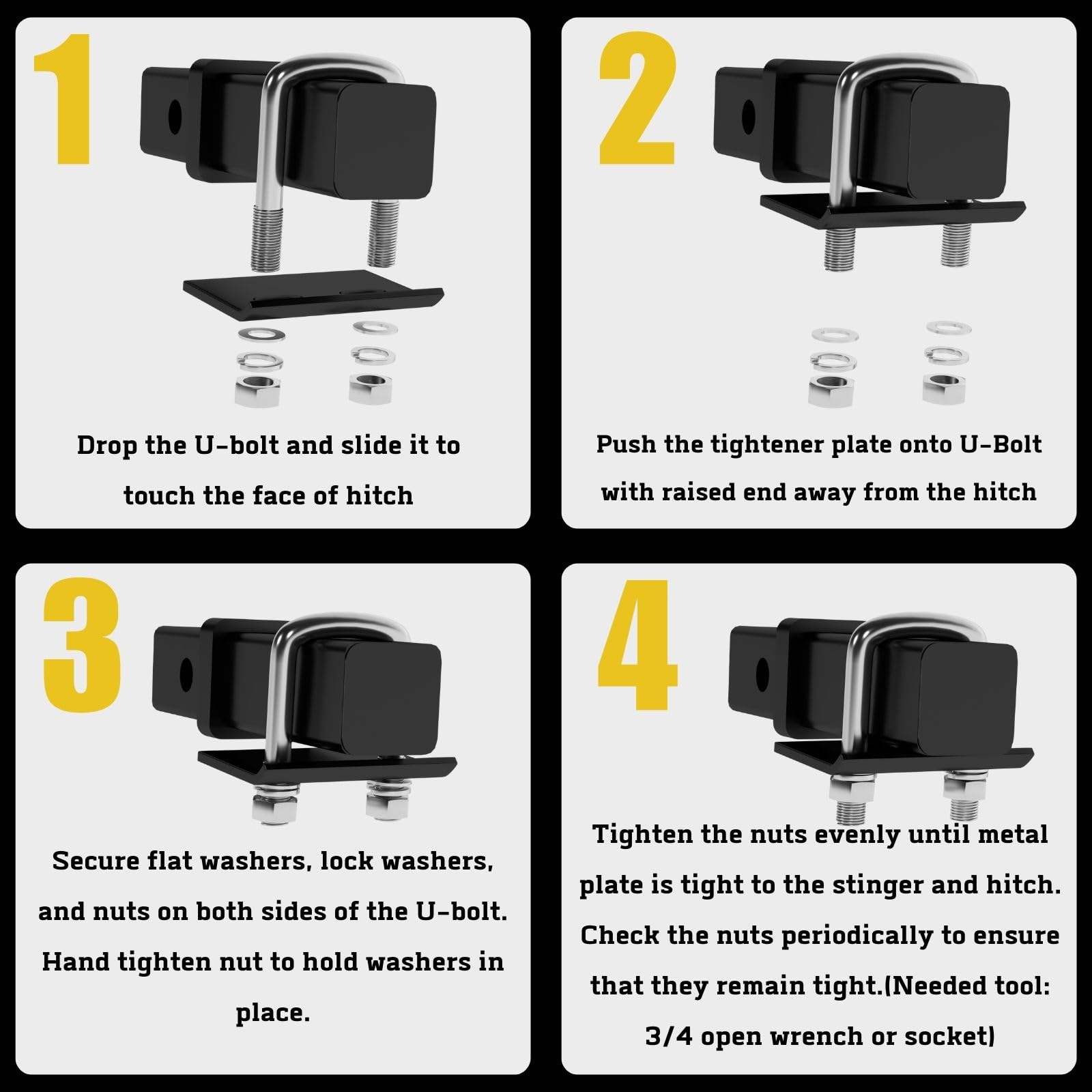 1

Drop the U-bolt and slide it to touch the face of hitch

2

Push the tightener plate onto U-Bolt with raised end away from the hitch

3

Secure flat washers, lock washers, and nuts on both sides of the U-bolt. Hand tighten nut to hold washers in place.

4

Tighten the nuts evenly until metal plate is tight to the stinger and hitch. Check the nuts periodically to ensure that they remain tight.(Needed tool: 3/4 open wrench or socket)