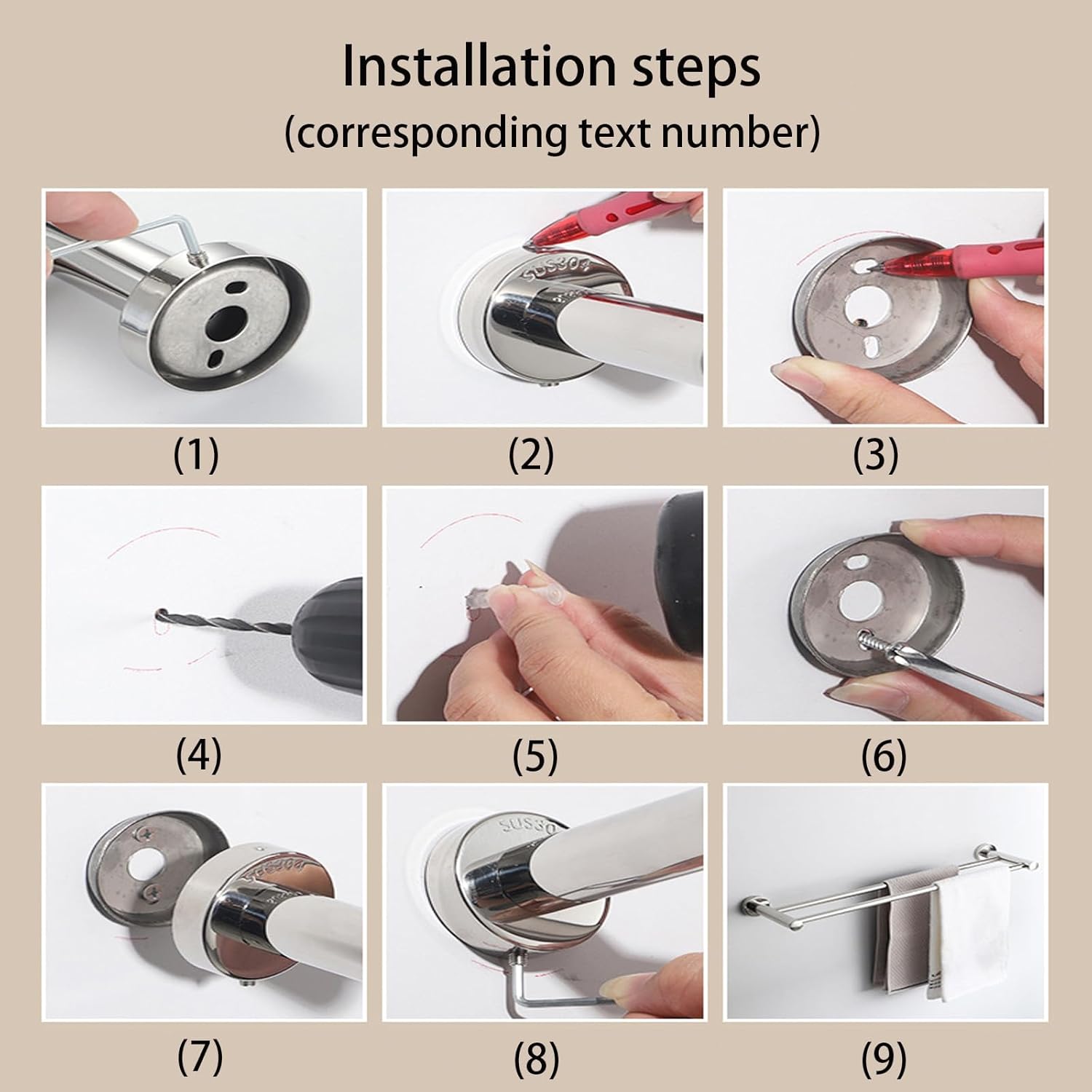 Installation steps
(corresponding text number)

SUS304

(1) (2) (3)

(4) (5) (6)

SUS304

SUS30

(7) (8) (9)