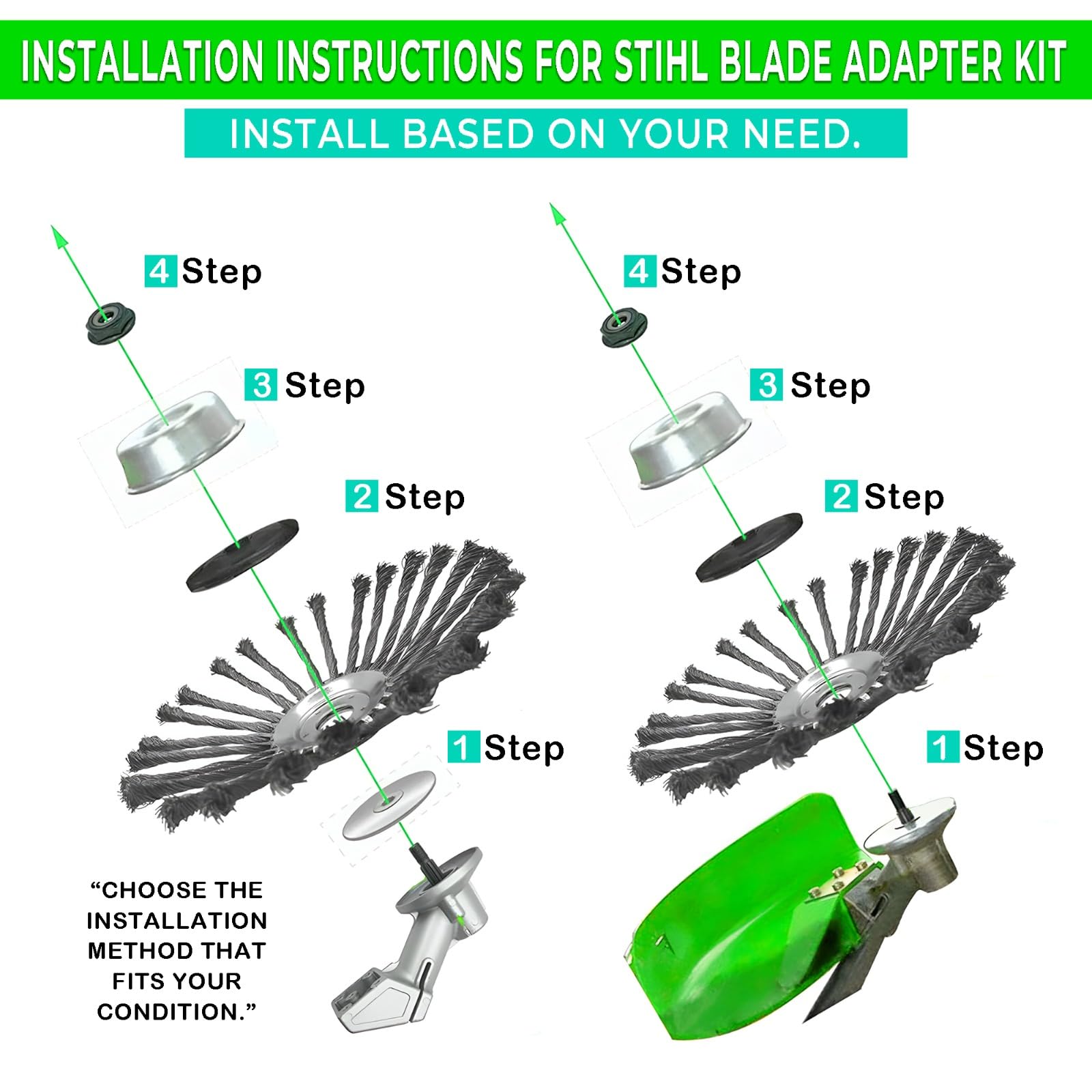 INSTALLATION INSTRUCTIONS FOR STIHL BLADE ADAPTER KIT

INSTALL BASED ON YOUR NEED.

4 Step

3 Step

2 Step

1 Step

"CHOOSE THE INSTALLATION METHOD THAT FITS YOUR CONDITION."

4 Step

3 Step

2 Step

1 Step