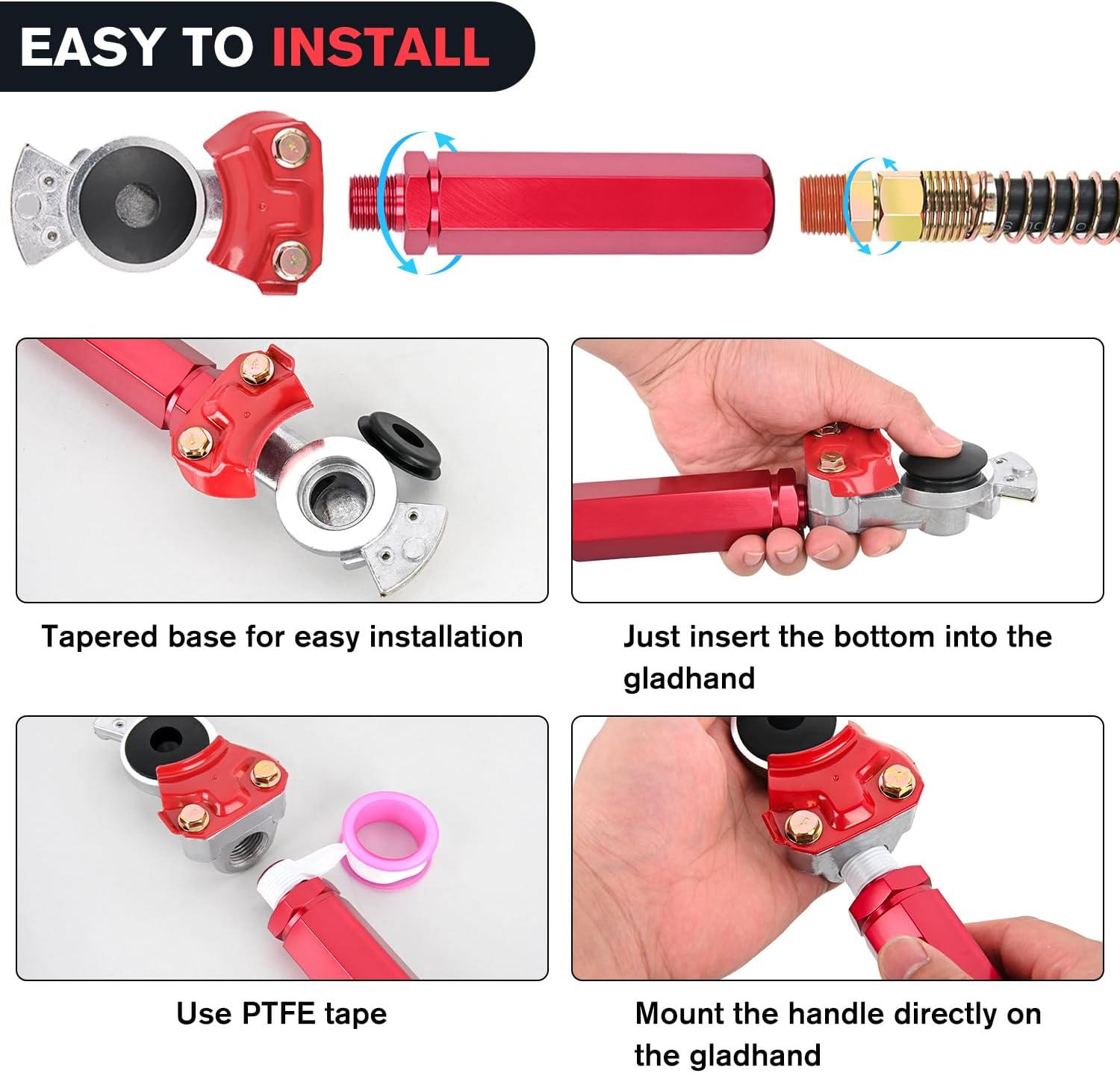 EASY TO INSTALL

Tapered base for easy installation

Just insert the bottom into the gladhand

Use PTFE tape

Mount the handle directly on the gladhand