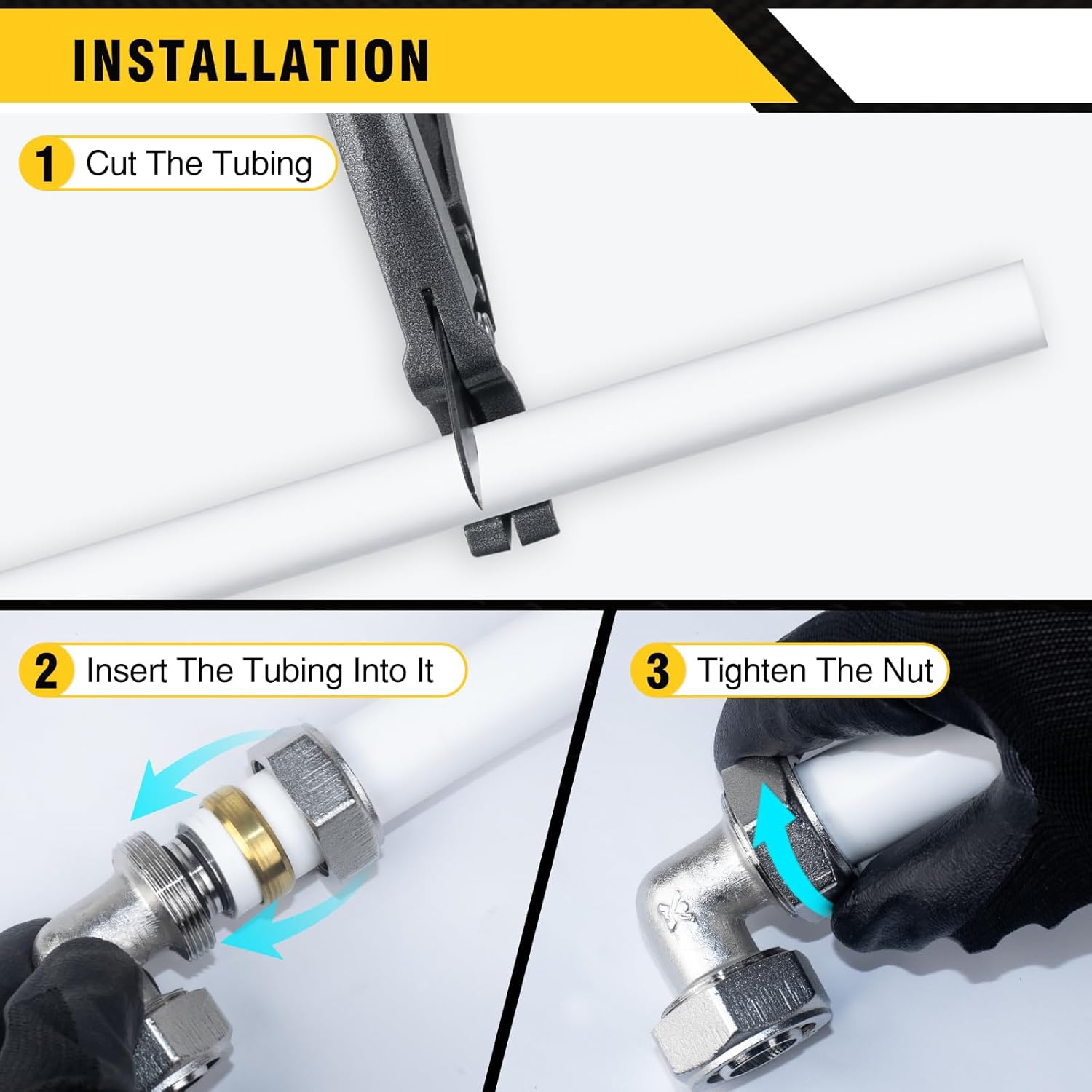 INSTALLATION

1 Cut The Tubing

2 Insert The Tubing Into It

3 Tighten The Nut