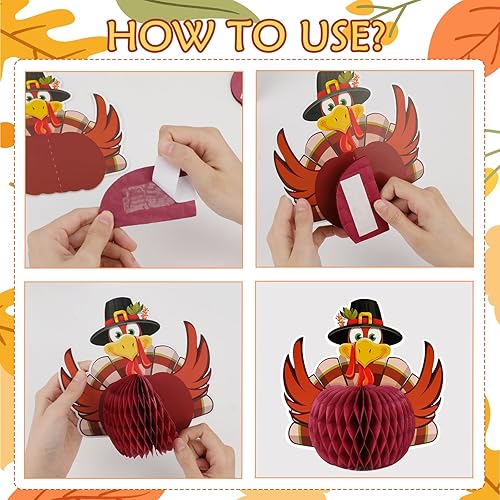 HOW TO USE?