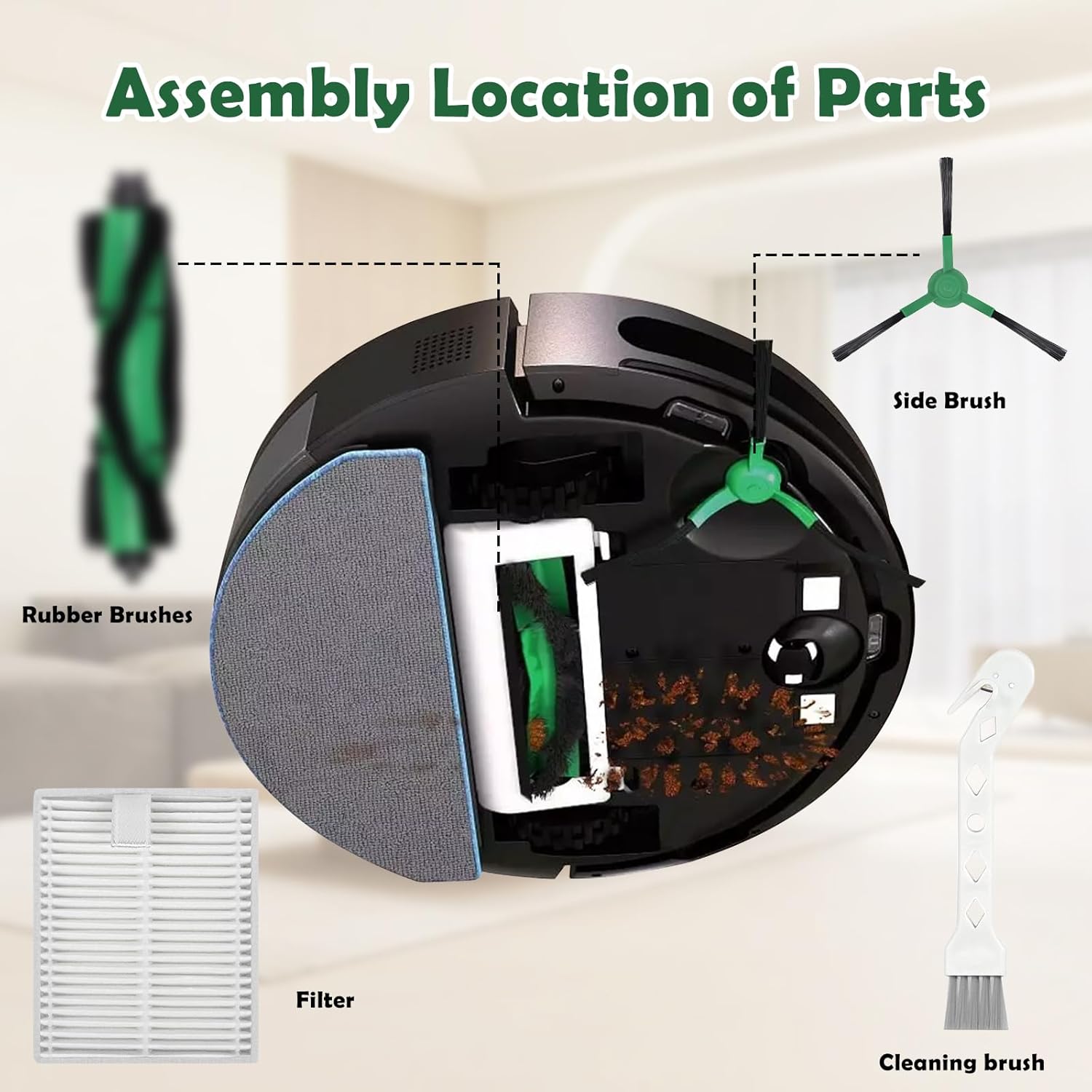 Assembly Location of Parts

Side Brush

Rubber Brushes

Filter

Cleaning brush