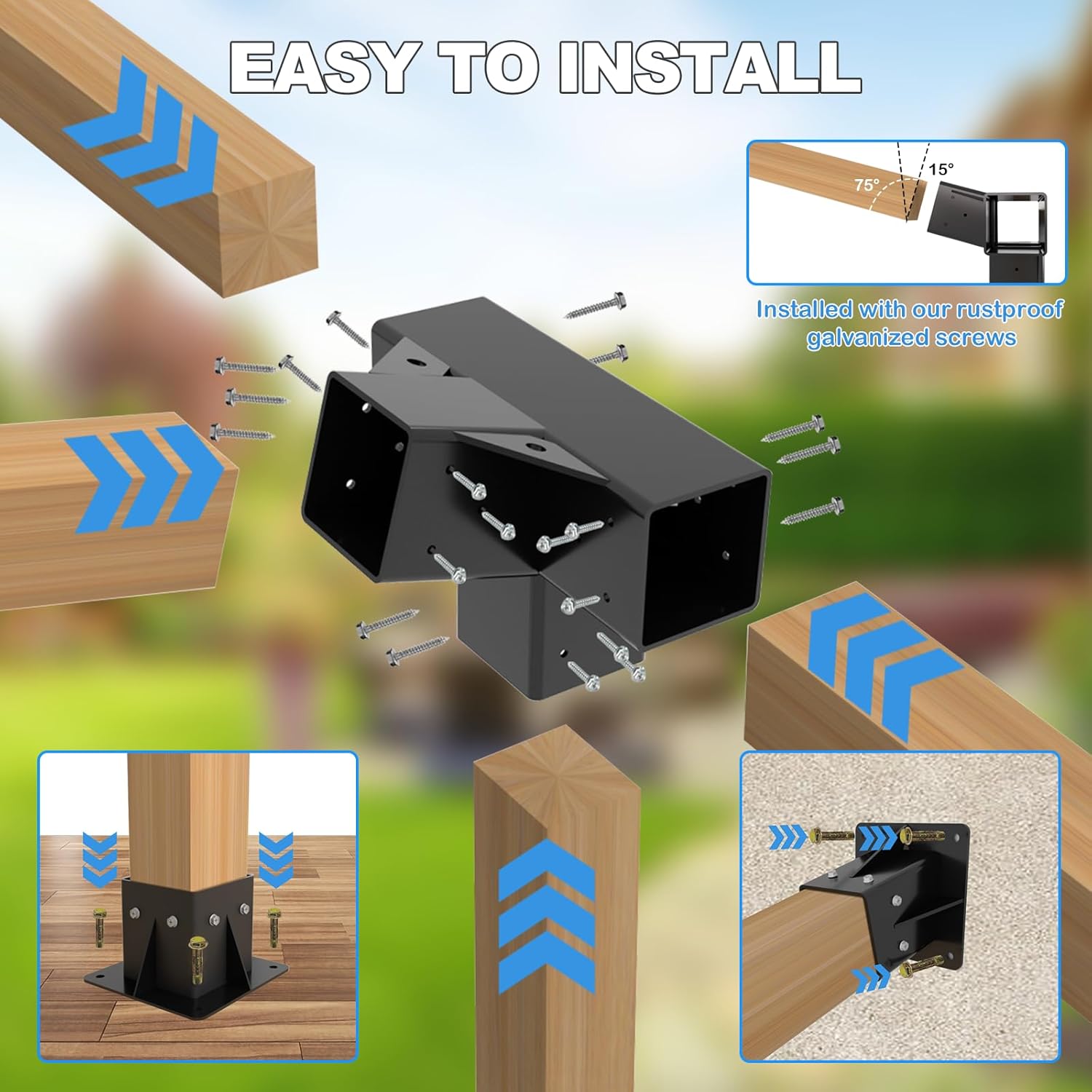 EASY TO INSTALL

75°

15°

Installed with our rustproof galvanized screws