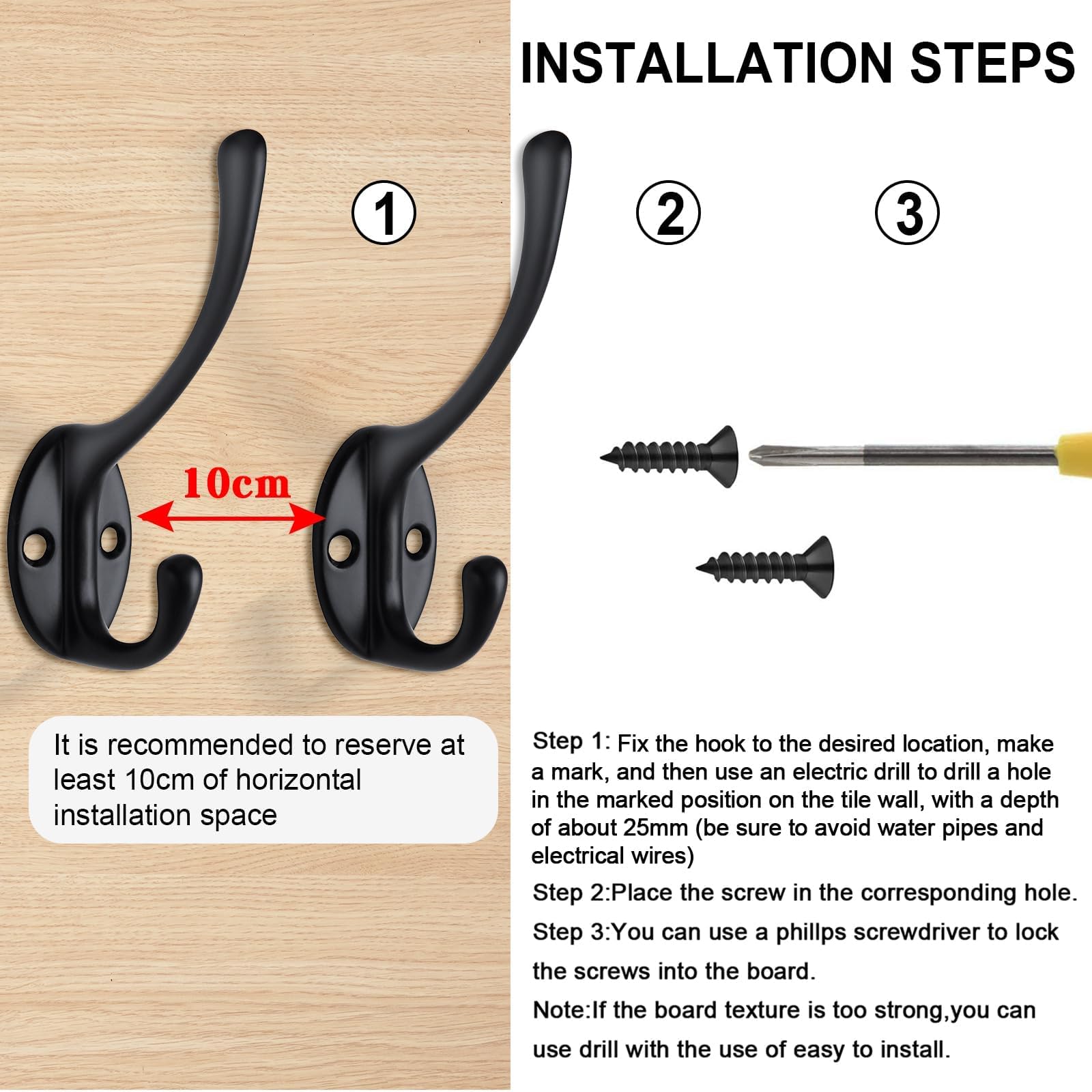 INSTALLATION STEPS

①

②

③

10cm

It is recommended to reserve at least 10cm of horizontal installation space

Step 1: Fix the hook to the desired location, make a mark, and then use an electric drill to drill a hole in the marked position on the tile wall, with a depth of about 25mm (be sure to avoid water pipes and electrical wires)

Step 2:Place the screw in the corresponding hole.

Step 3:You can use a phillps screwdriver to lock the screws into the board.

Note:If the board texture is too strong,you can use drill with the use of easy to install.