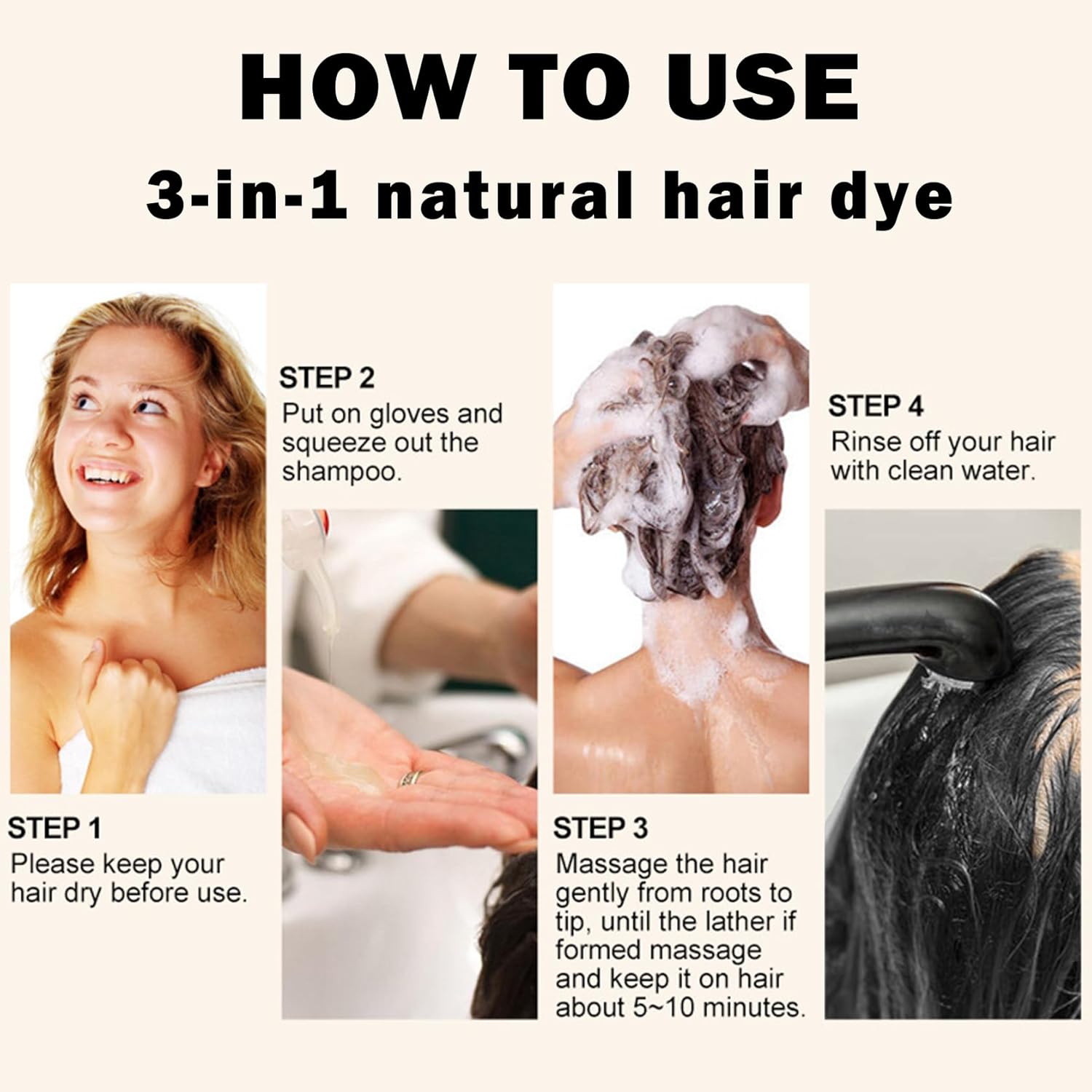 HOW TO USE

3-in-1 natural hair dye

STEP 1
Please keep your hair dry before use.

STEP 2
Put on gloves and squeeze out the shampoo.

STEP 3
Massage the hair gently from roots to tip, until the lather if formed massage and keep it on hair about 5~10 minutes.

STEP 4
Rinse off your hair with clean water.