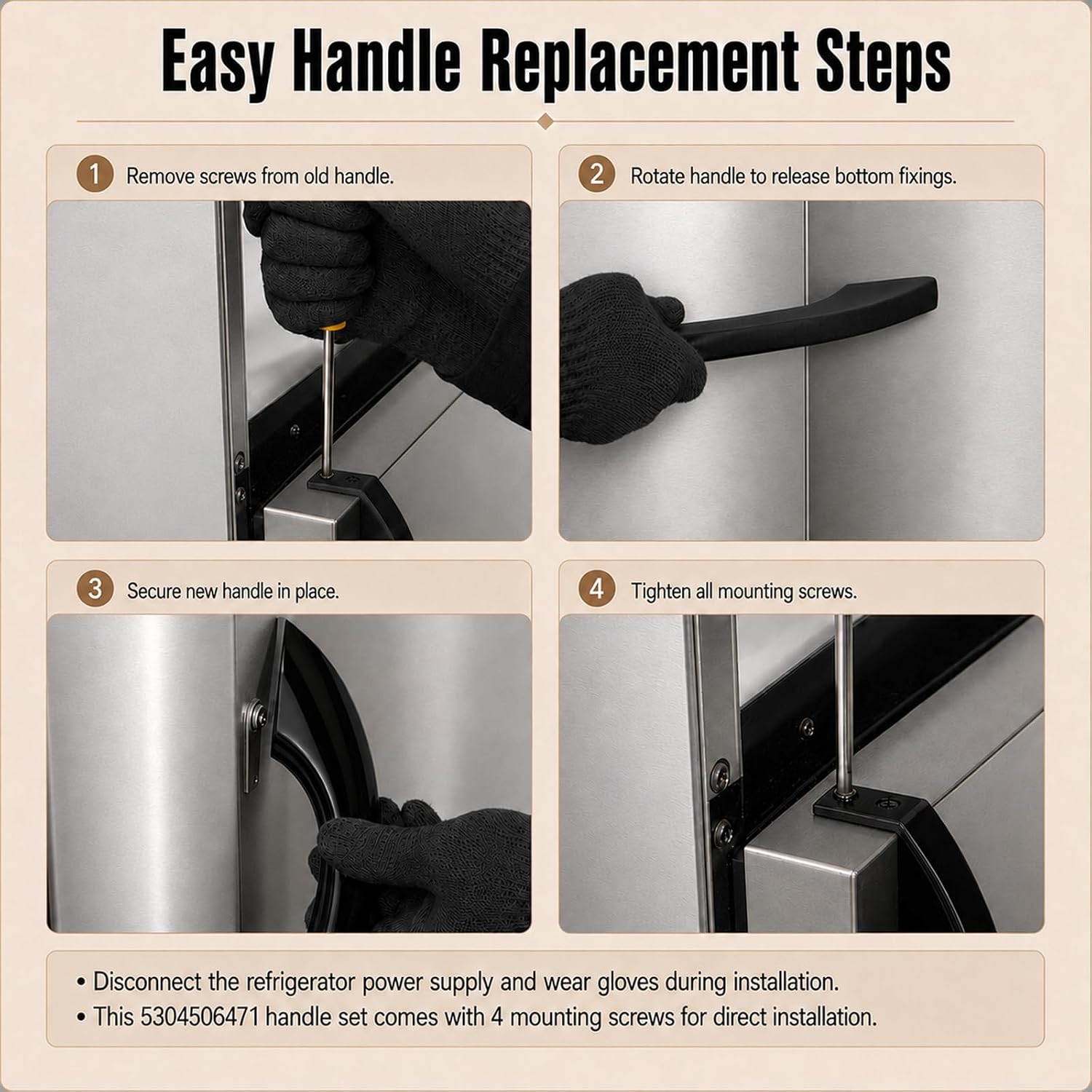 Easy Handle Replacement Steps

1 Remove screws from old handle.

2 Rotate handle to release bottom fixings.

3 Secure new handle in place.

4 Tighten all mounting screws.

• Disconnect the refrigerator power supply and wear gloves during installation.
• This 5304506471 handle set comes with 4 mounting screws for direct installation.