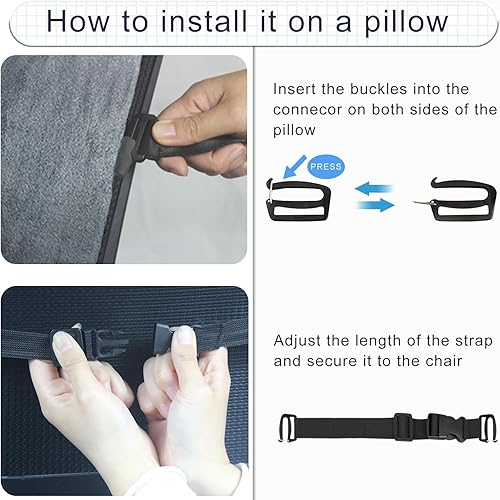 How to install it on a pillow

Insert the buckles into the connecor on both sides of the pillow

PRESS

Adjust the length of the strap and secure it to the chair