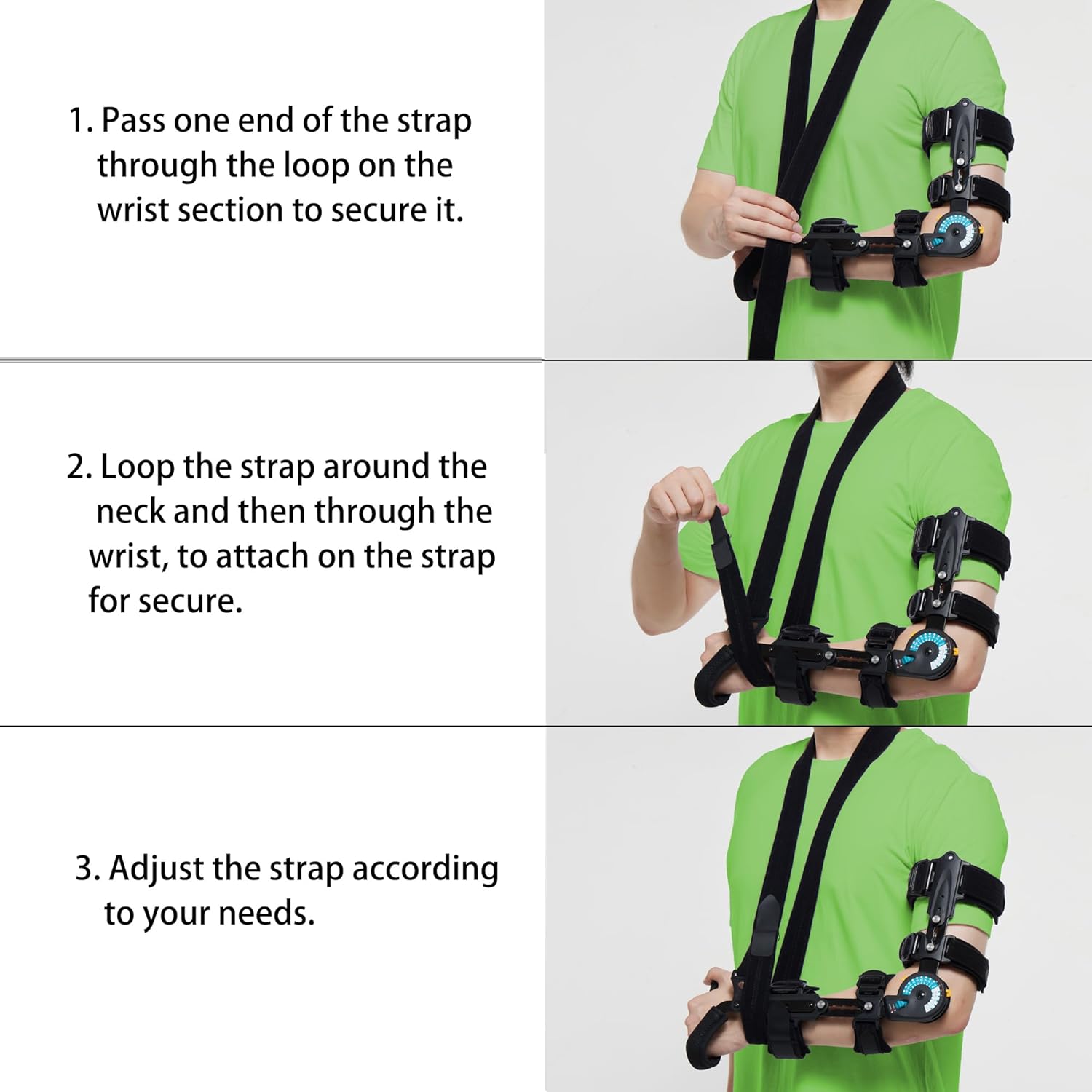 1. Pass one end of the strap through the loop on the wrist section to secure it.

2. Loop the strap around the neck and then through the wrist, to attach on the strap for secure.

3. Adjust the strap according to your needs.