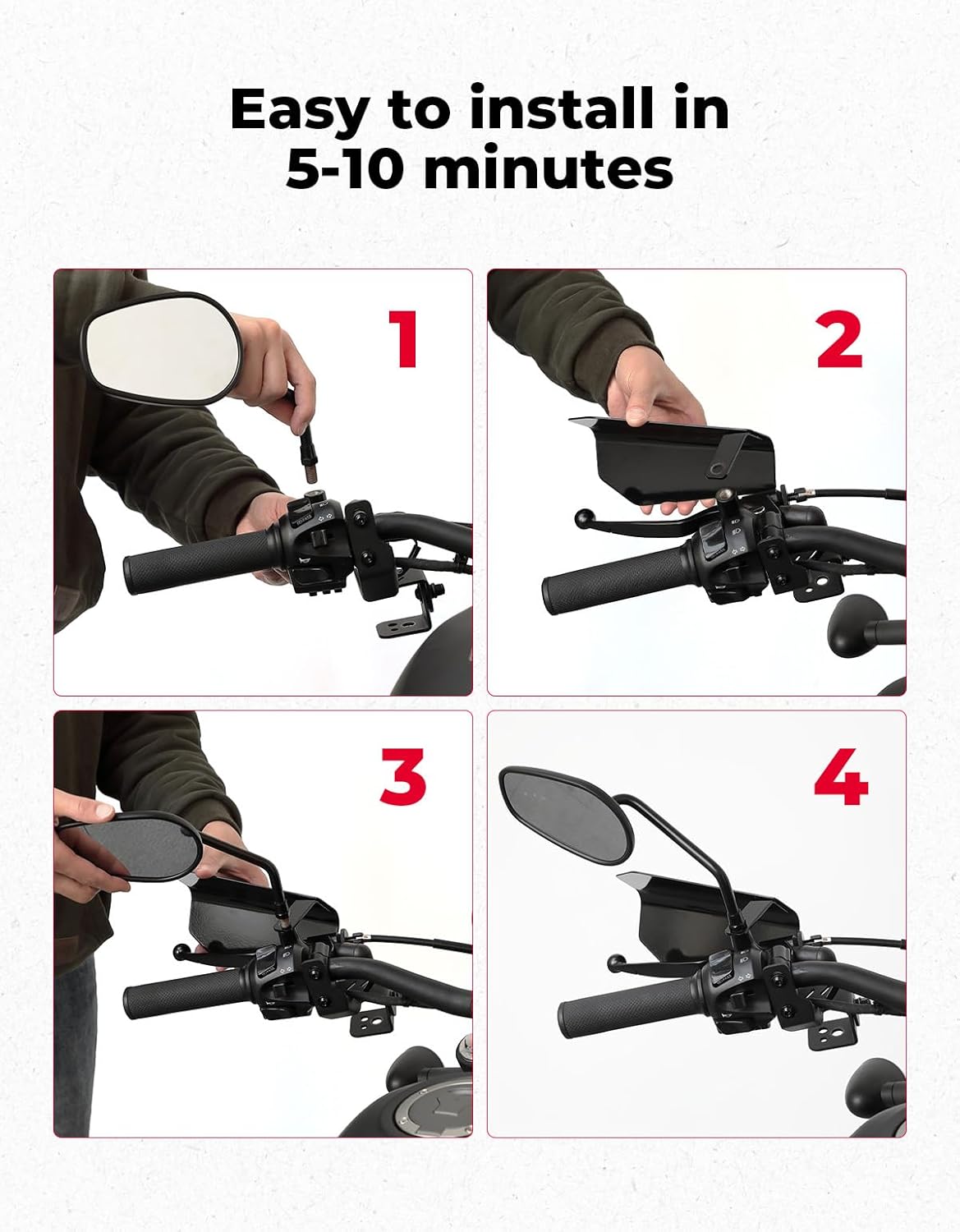 Easy to install in 5-10 minutes

1

2

3

4