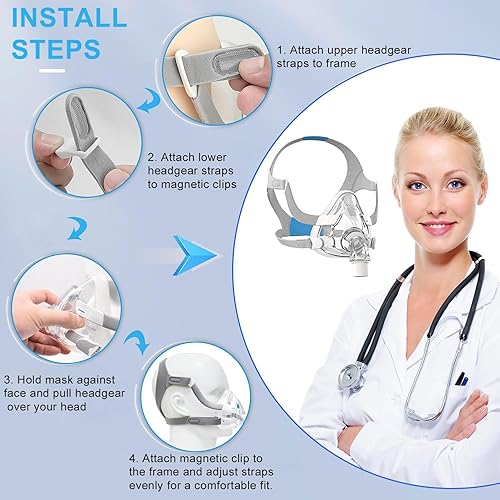 INSTALL STEPS

1. Attach upper headgear straps to frame

2. Attach lower headgear straps to magnetic clips

3. Hold mask against face and pull headgear over your head

4. Attach magnetic clip to the frame and adjust straps evenly for a comfortable fit.