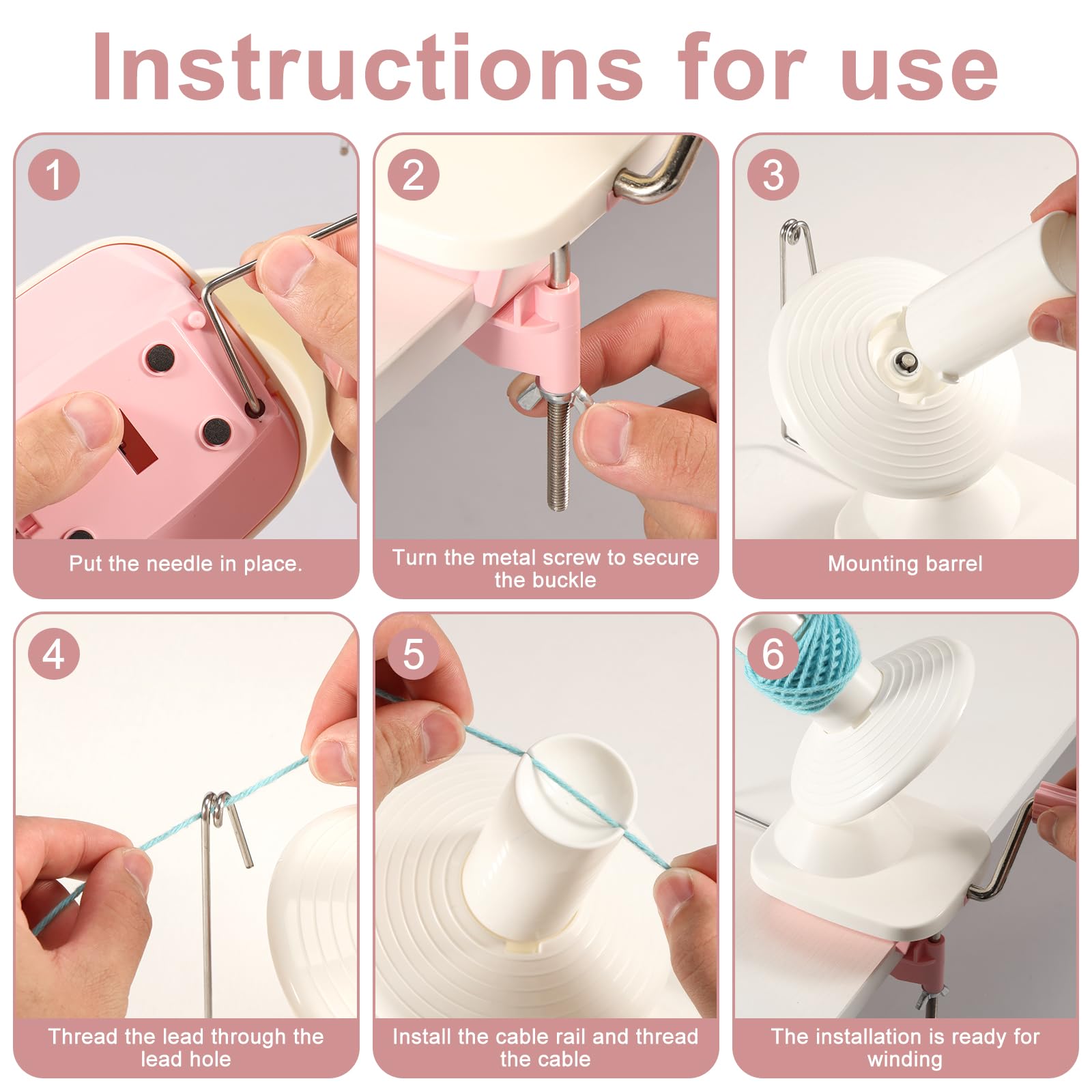 Instructions for use

1
Put the needle in place.

2
Turn the metal screw to secure the buckle

3
Mounting barrel

4
Thread the lead through the lead hole

5
Install the cable rail and thread the cable

6
The installation is ready for winding