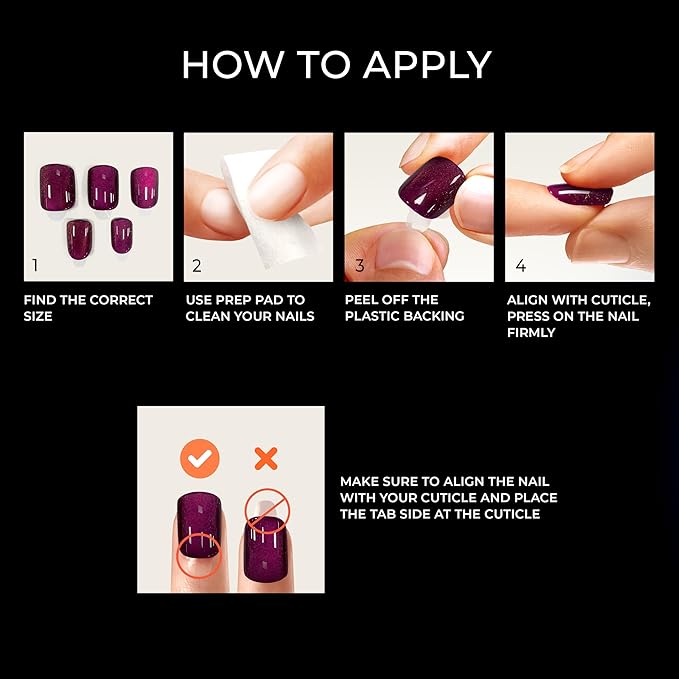 HOW TO APPLY

1

FIND THE CORRECT SIZE

2

USE PREP PAD TO CLEAN YOUR NAILS

3

PEEL OFF THE PLASTIC BACKING

4

ALIGN WITH CUTICLE, PRESS ON THE NAIL FIRMLY

MAKE SURE TO ALIGN THE NAIL WITH YOUR CUTICLE AND PLACE THE TAB SIDE AT THE CUTICLE