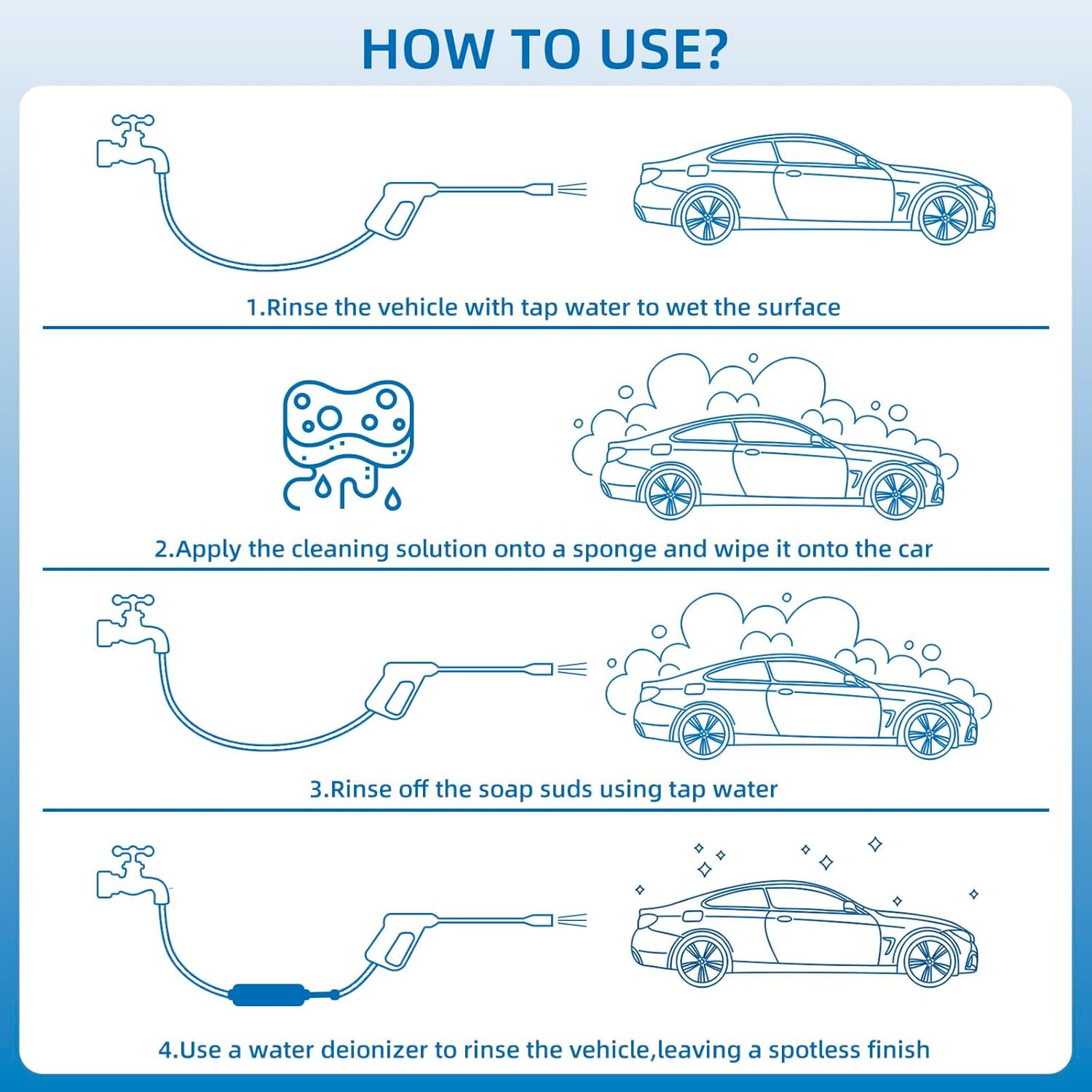 HOW TO USE?

1.Rinse the vehicle with tap water to wet the surface

2.Apply the cleaning solution onto a sponge and wipe it onto the car

3.Rinse off the soap suds using tap water

4.Use a water deionizer to rinse the vehicle,leaving a spotless finish