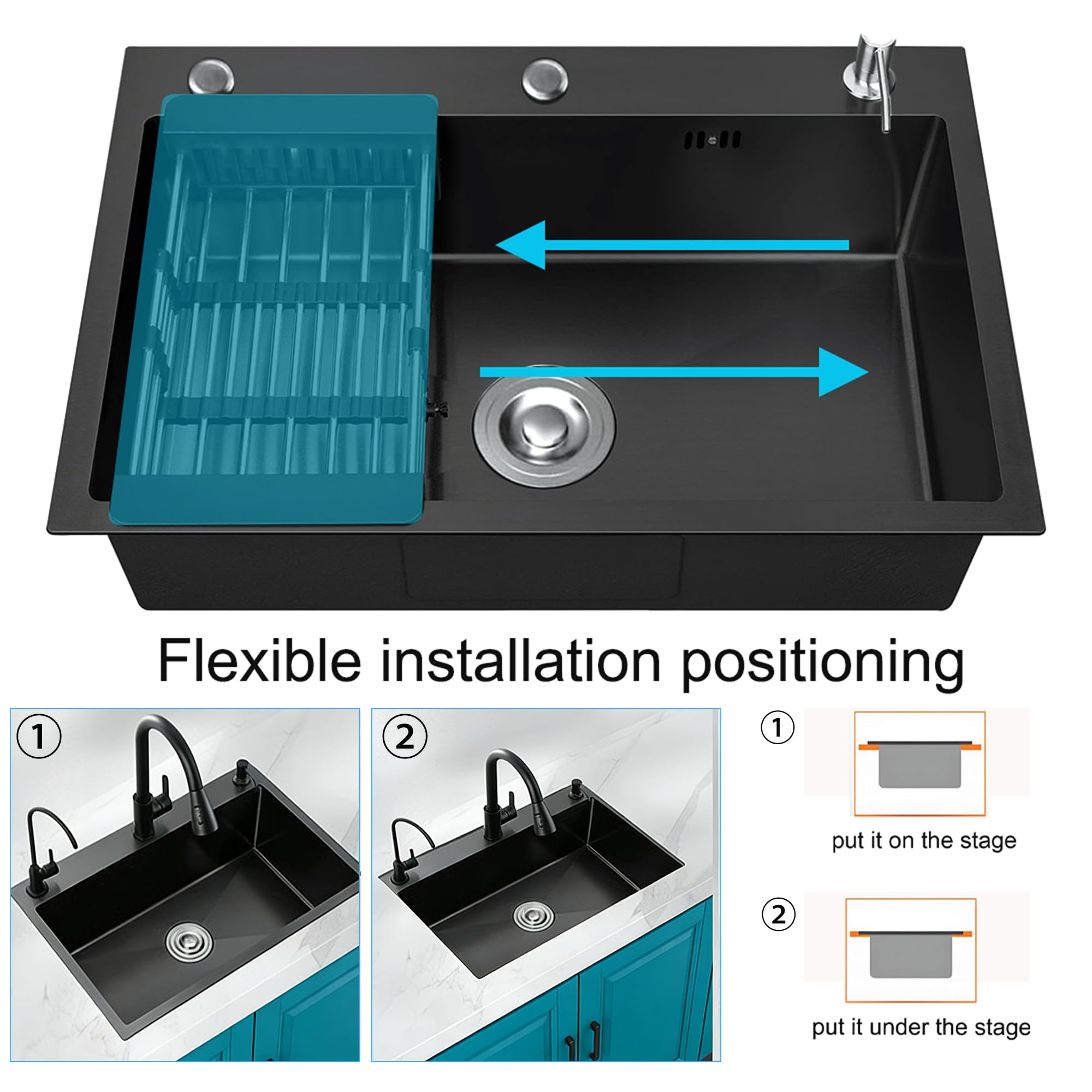 Flexible installation positioning

①

②

①

put it on the stage

②

put it under the stage