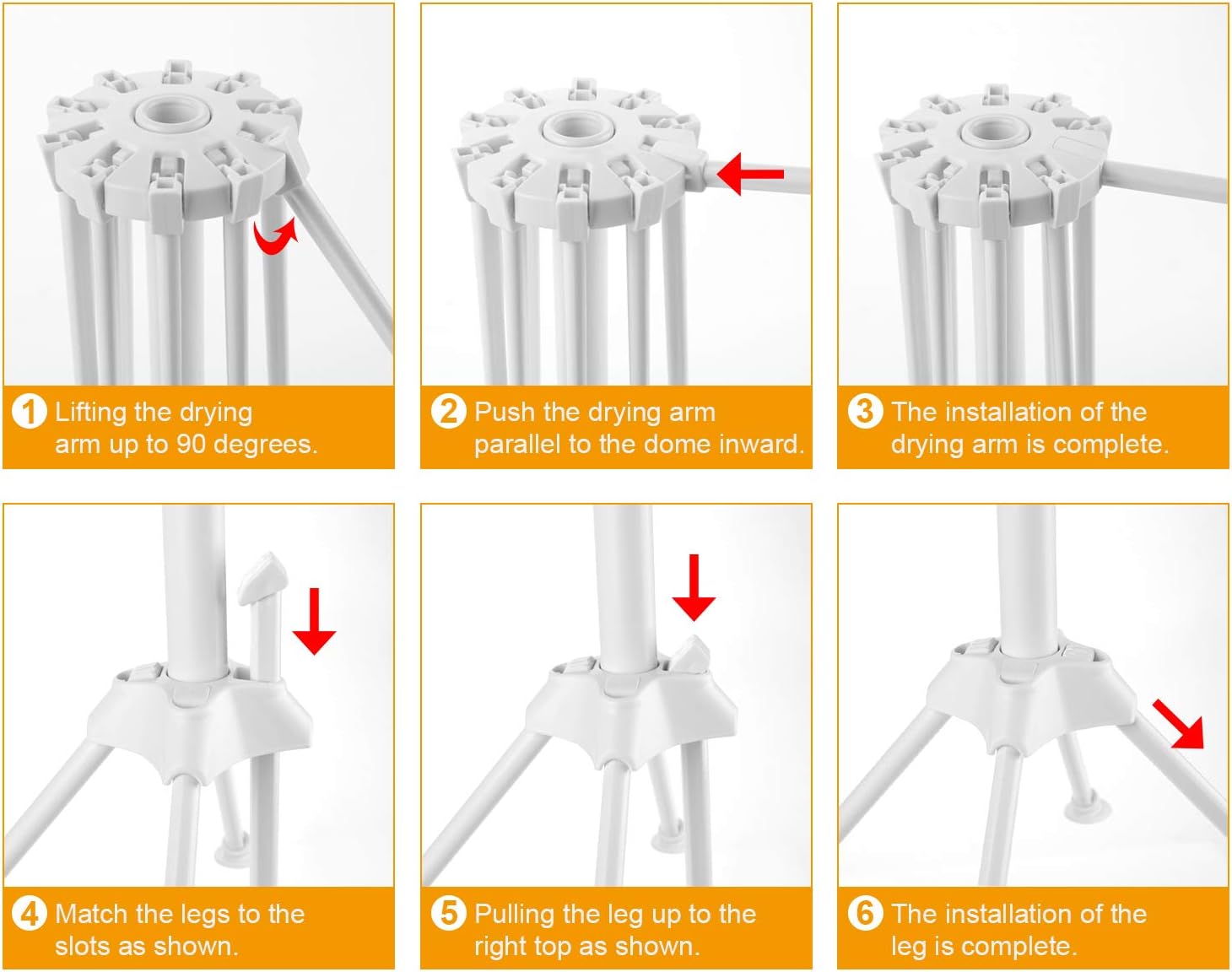 1 Lifting the drying arm up to 90 degrees.

2 Push the drying arm parallel to the dome inward.

3 The installation of the drying arm is complete.

4 Match the legs to the slots as shown.

5 Pulling the leg up to the right top as shown.

6 The installation of the leg is complete.