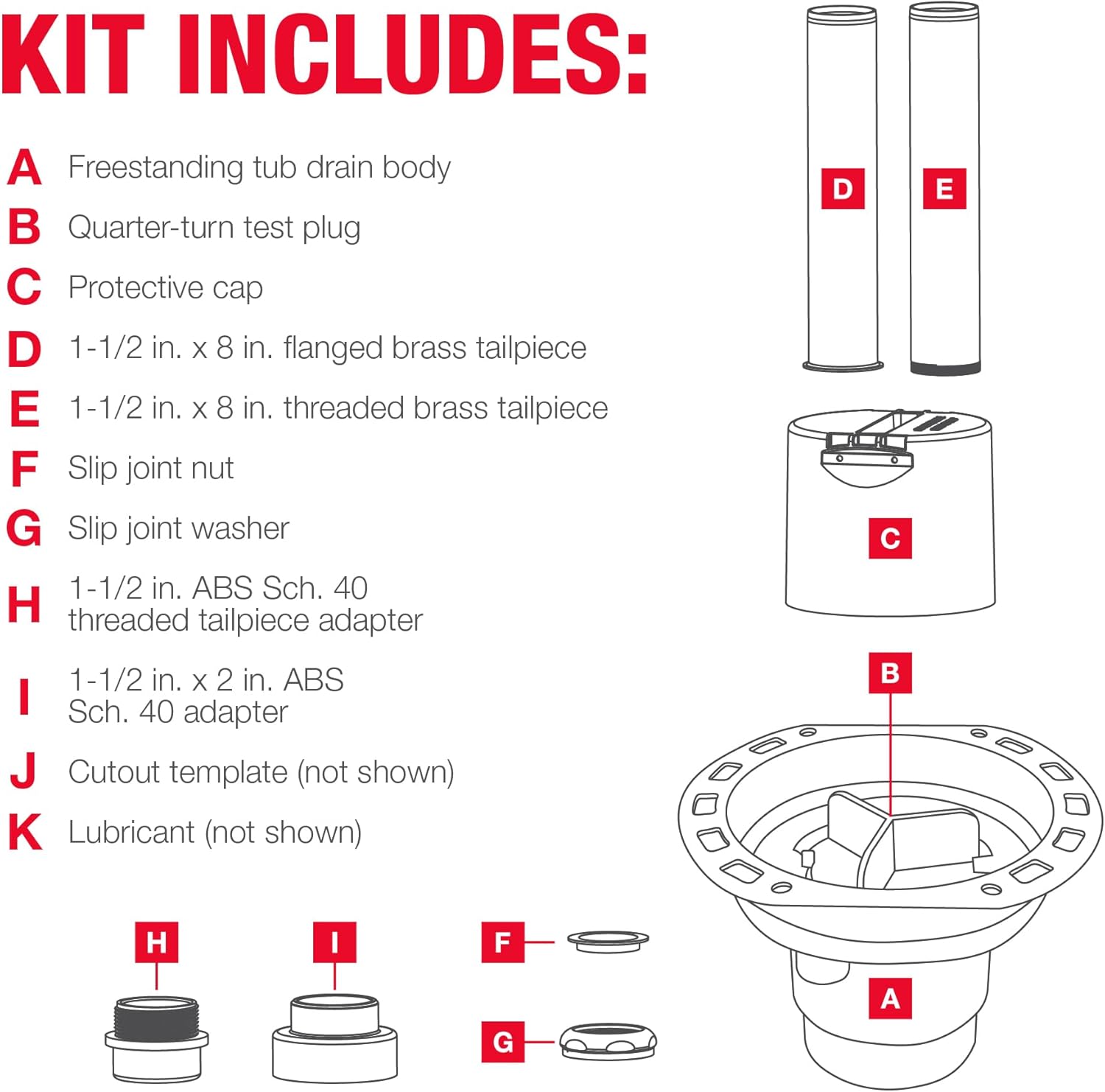 KIT INCLUDES:

A Freestanding tub drain body

B Quarter-turn test plug

C Protective cap

D 1-1/2 in. x 8 in. flanged brass tailpiece

E 1-1/2 in. x 8 in. threaded brass tailpiece

F Slip joint nut

G Slip joint washer

H 1-1/2 in. ABS Sch. 40 threaded tailpiece adapter

I 1-1/2 in. x 2 in. ABS Sch. 40 adapter

J Cutout template (not shown)

K Lubricant (not shown)

D

E

C

B

A

H

I

F

G