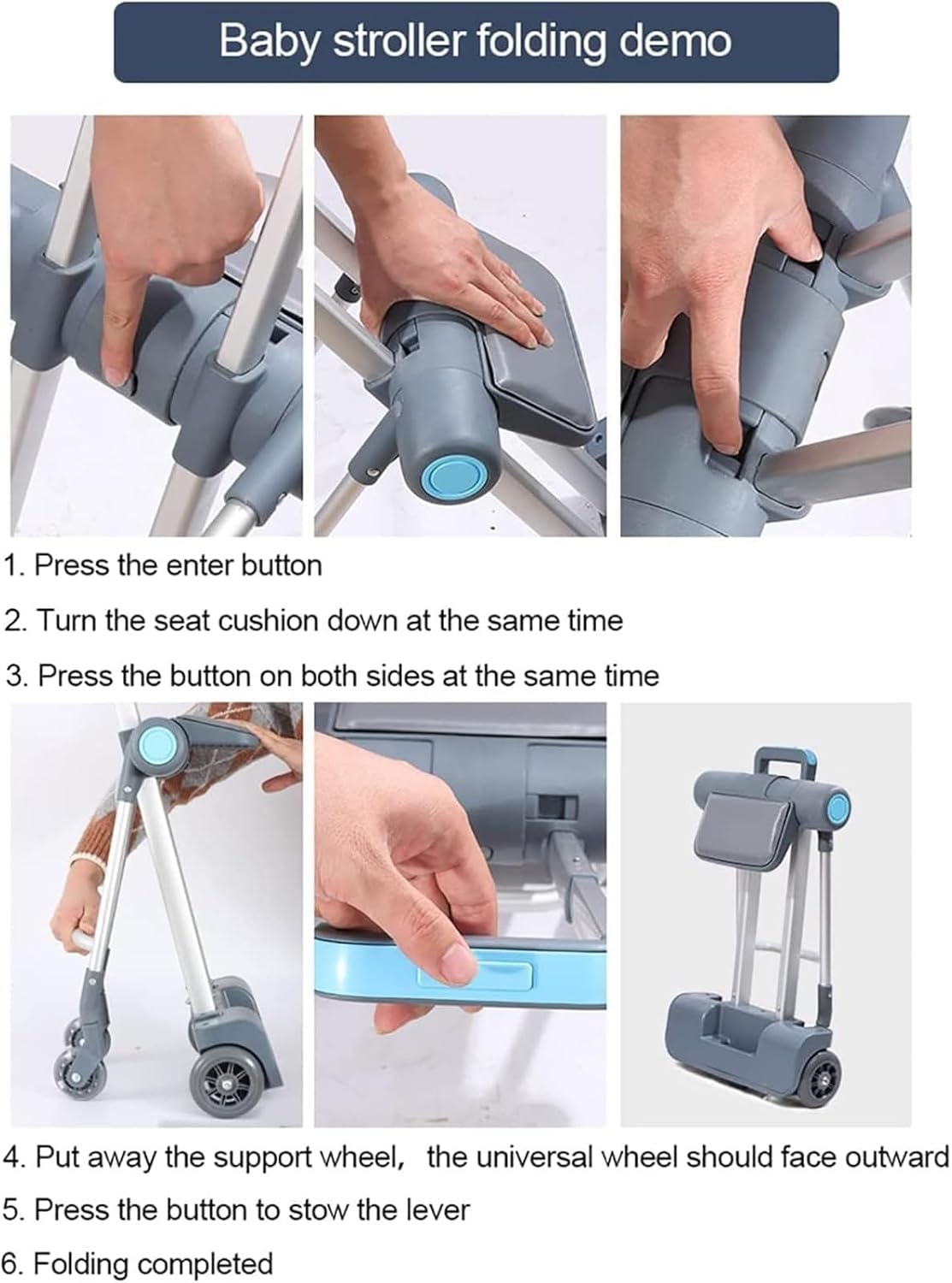 Baby stroller folding demo

1. Press the enter button

2. Turn the seat cushion down at the same time

3. Press the button on both sides at the same time

4. Put away the support wheel, the universal wheel should face outward

5. Press the button to stow the lever

6. Folding completed