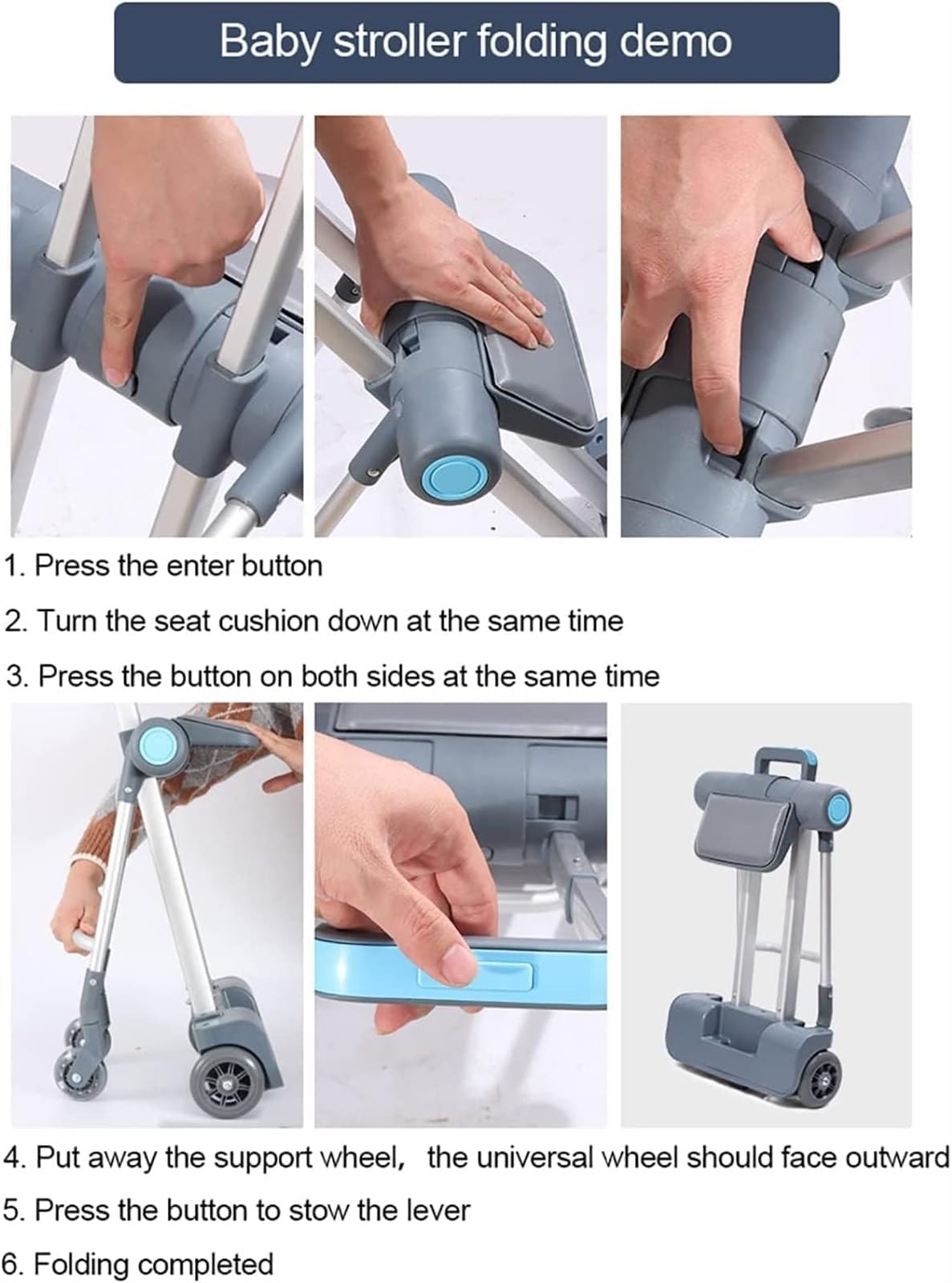 Baby stroller folding demo

1. Press the enter button

2. Turn the seat cushion down at the same time

3. Press the button on both sides at the same time

4. Put away the support wheel， the universal wheel should face outward

5. Press the button to stow the lever

6. Folding completed