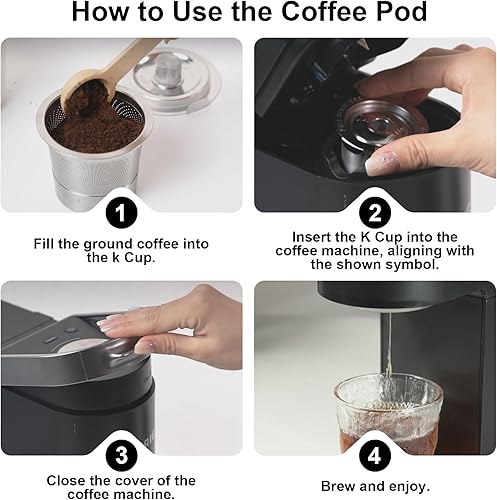 How to Use the Coffee Pod

1

Fill the ground coffee into the k Cup.

2

Insert the K Cup into the coffee machine, aligning with the shown symbol.

3

Close the cover of the coffee machine.

4

Brew and enjoy.