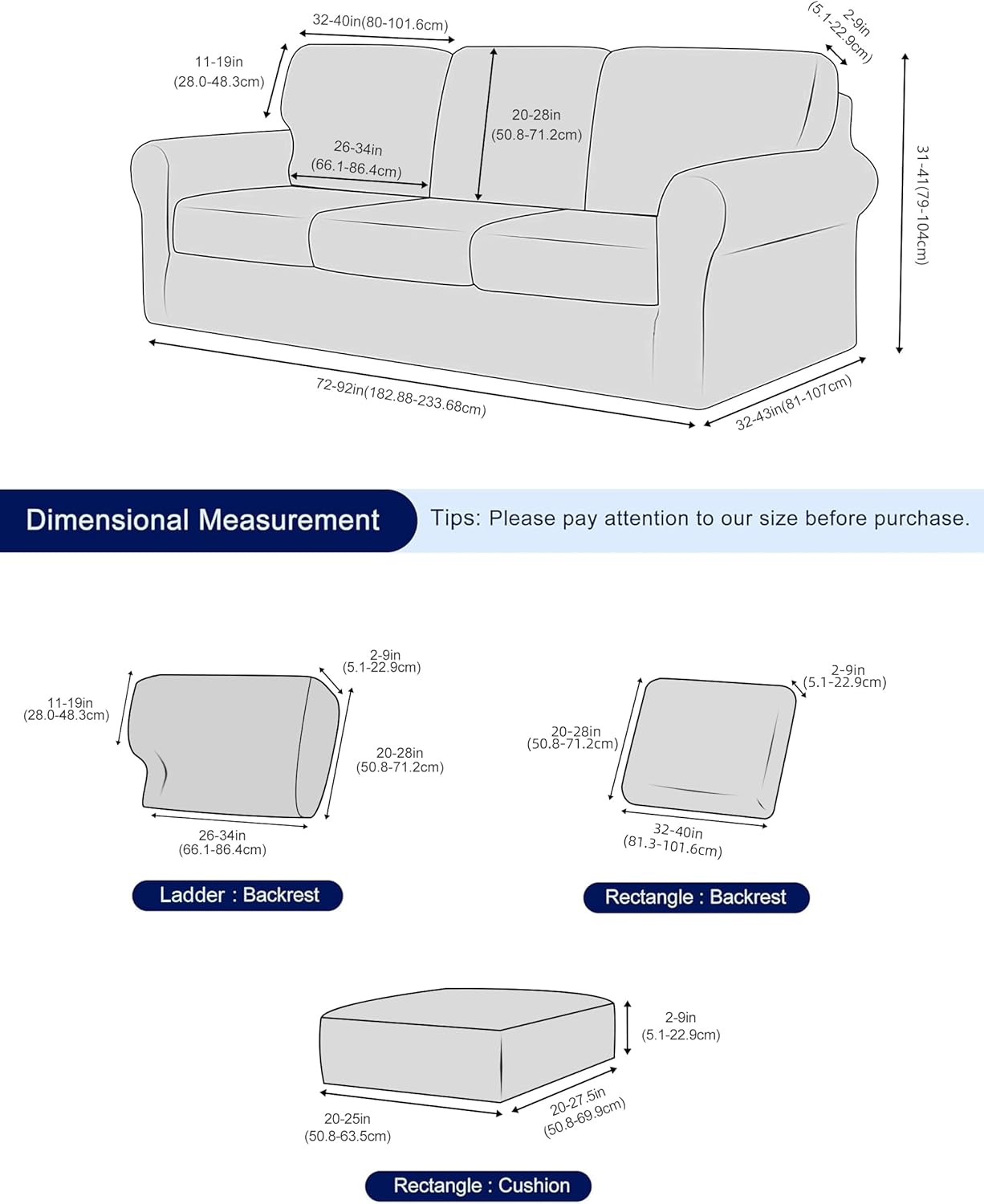 32-40in(80-101.6cm)

2-9in (5.1-22.9cm)

11-19in (28.0-48.3cm)

20-28in (50.8-71.2cm)

26-34in (66.1-86.4cm)

31-41(79-104cm)

72-92in(182.88-233.68cm)

32-43in(81-107cm)

Dimensional Measurement

Tips: Please pay attention to our size before purchase.

2-9in (5.1-22.9cm)

11-19in (28.0-48.3cm)

20-28in (50.8-71.2cm)

26-34in (66.1-86.4cm)

Ladder : Backrest

2-9in (5.1-22.9cm)

20-28in (50.8-71.2cm)

32-40in (81.3-101.6cm)

Rectangle : Backrest

2-9in (5.1-22.9cm)

20-25in (50.8-63.5cm)

20-27.5in (50.8-69.9cm)

Rectangle : Cushion