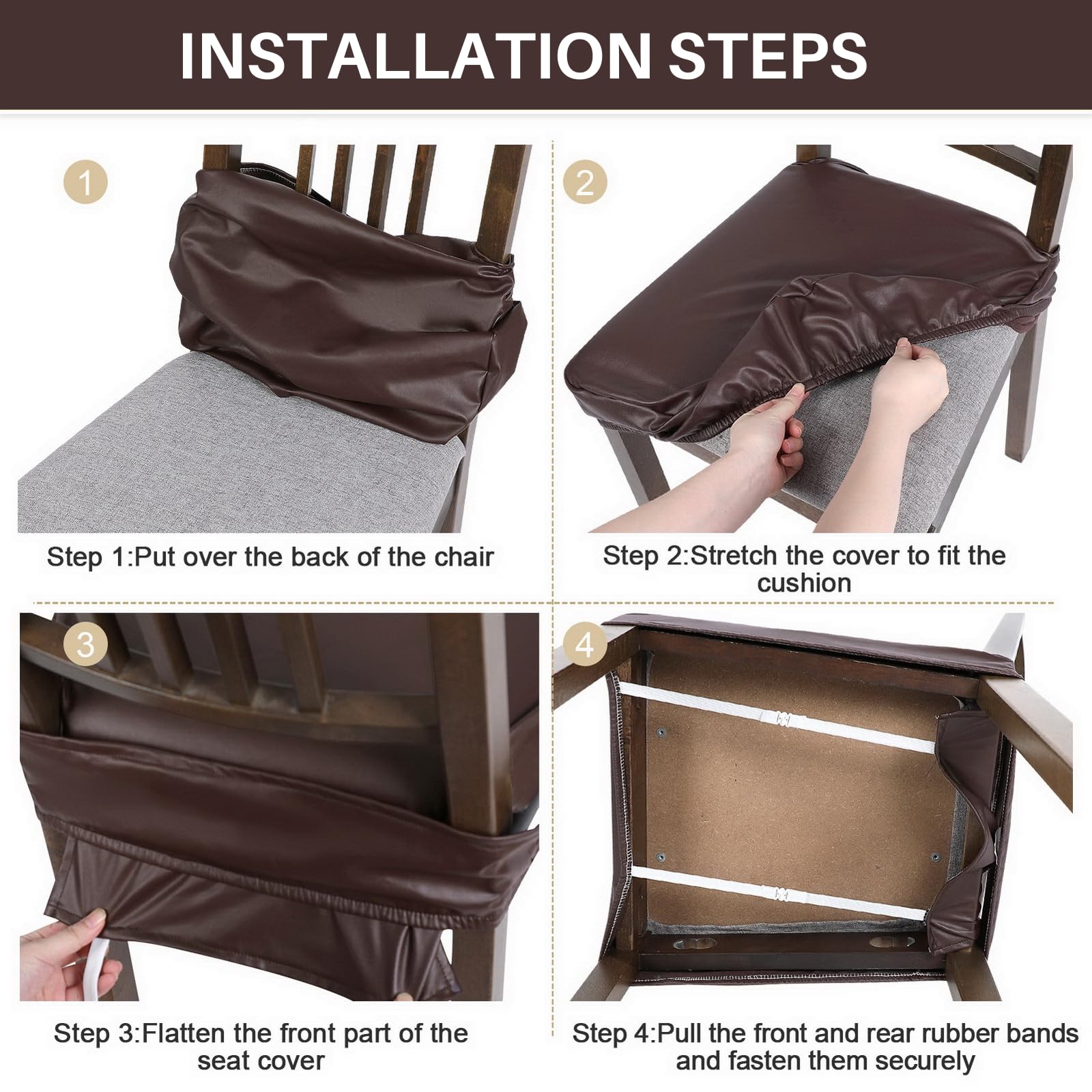 INSTALLATION STEPS

1

Step 1:Put over the back of the chair

2

Step 2:Stretch the cover to fit the cushion

3

Step 3:Flatten the front part of the seat cover

4

Step 4:Pull the front and rear rubber bands and fasten them securely