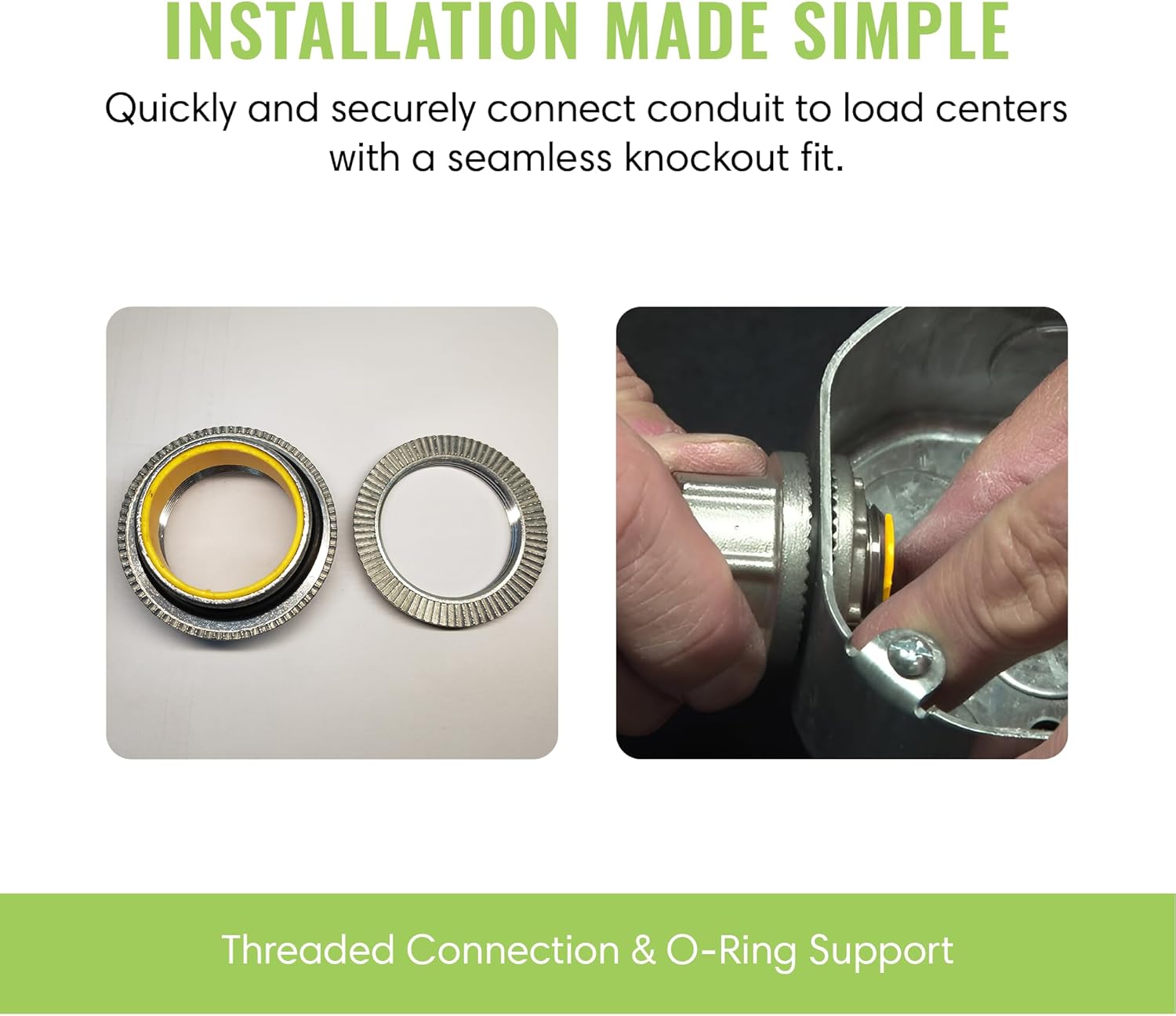 INSTALLATION MADE SIMPLE

Quickly and securely connect conduit to load centers with a seamless knockout fit.

Threaded Connection & O-Ring Support