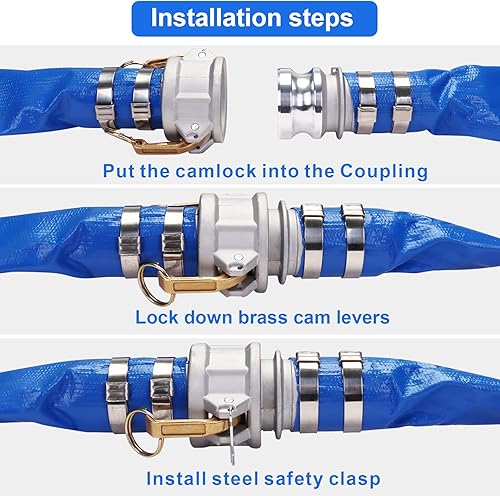 Installation steps

Put the camlock into the Coupling

Lock down brass cam levers

Install steel safety clasp