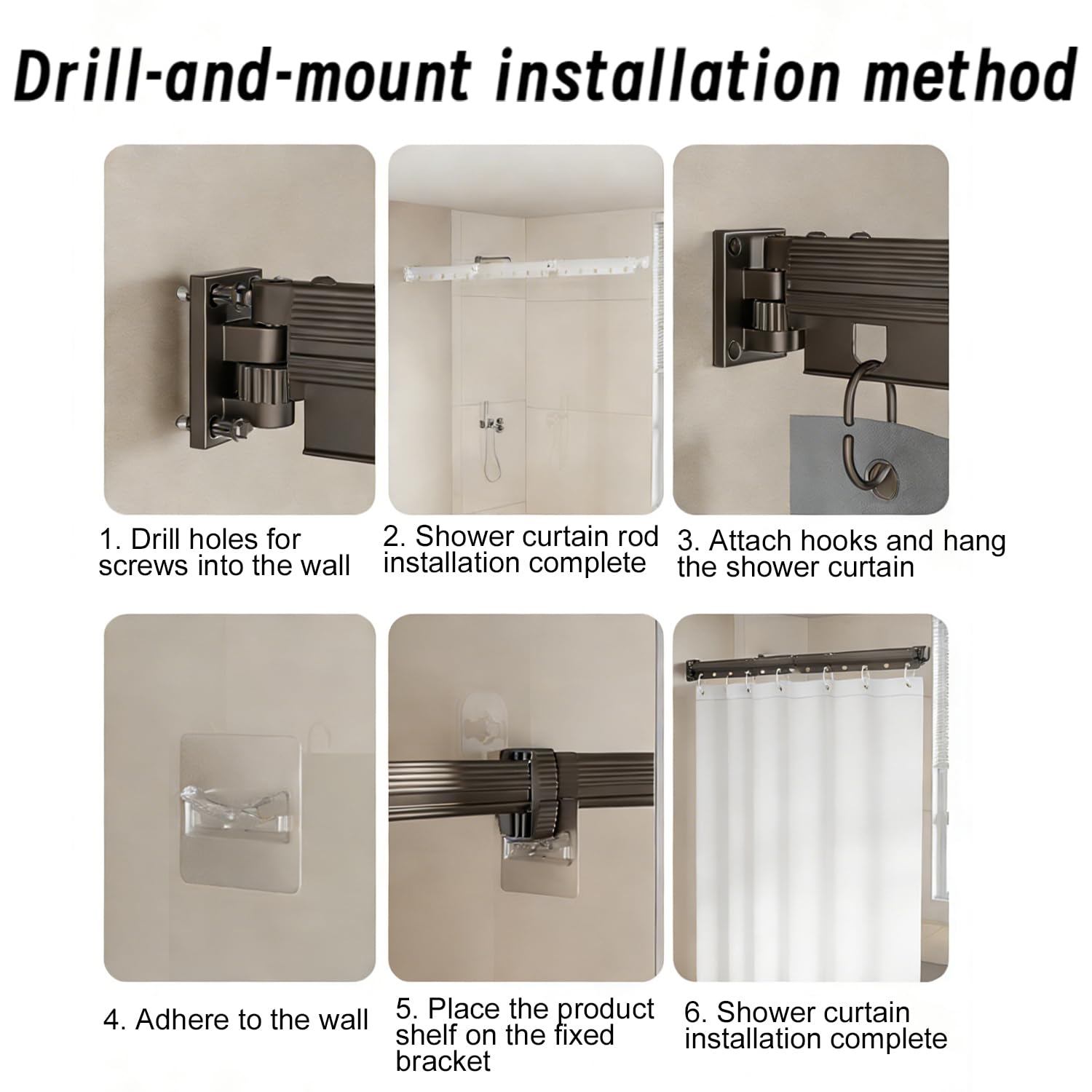 Drill-and-mount installation method

1. Drill holes for screws into the wall

2. Shower curtain rod installation complete

3. Attach hooks and hang the shower curtain

4. Adhere to the wall

5. Place the product shelf on the fixed bracket

6. Shower curtain installation complete