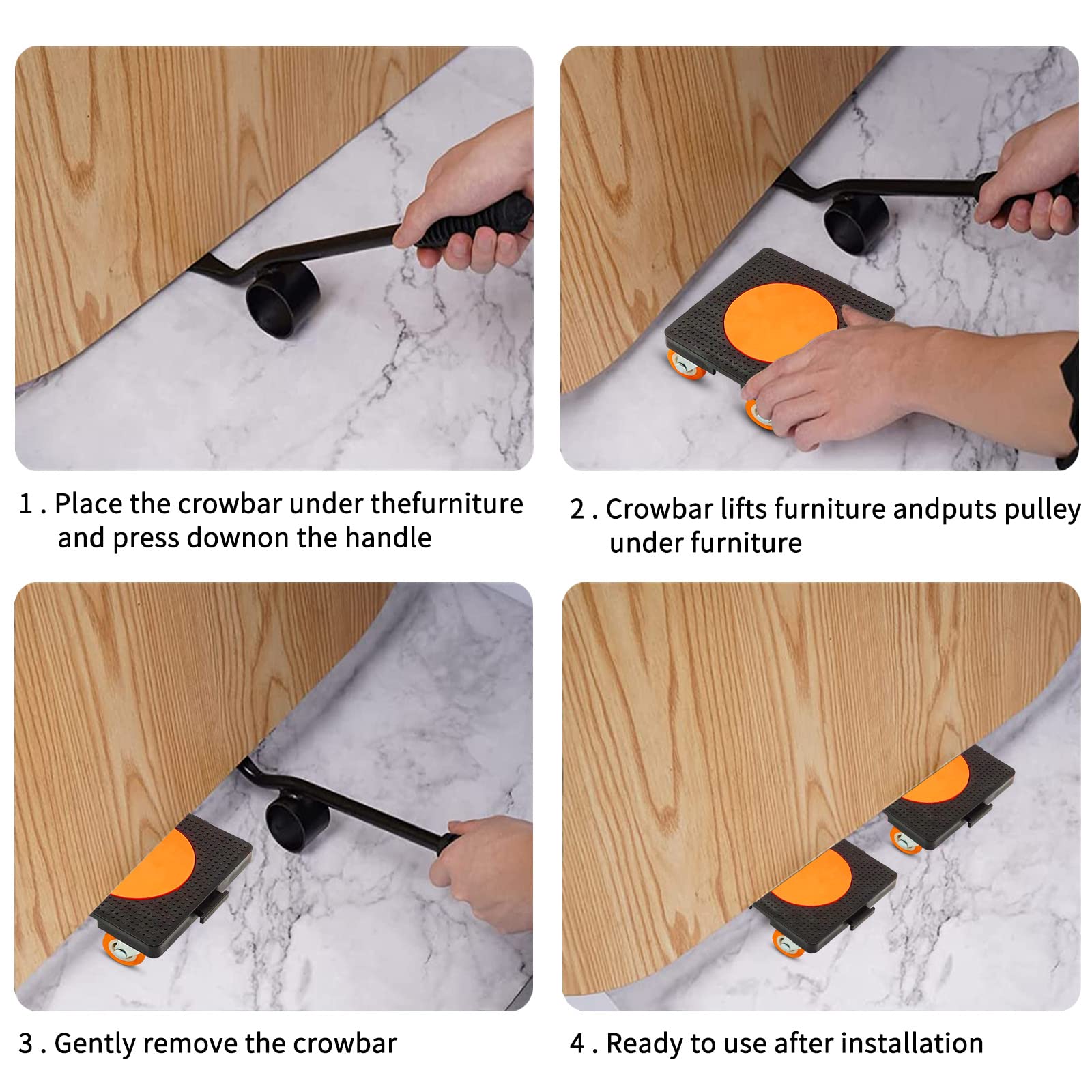 1 . Place the crowbar under thefurniture and press downon the handle

2 . Crowbar lifts furniture andputs pulley under furniture

3 . Gently remove the crowbar

4 . Ready to use after installation