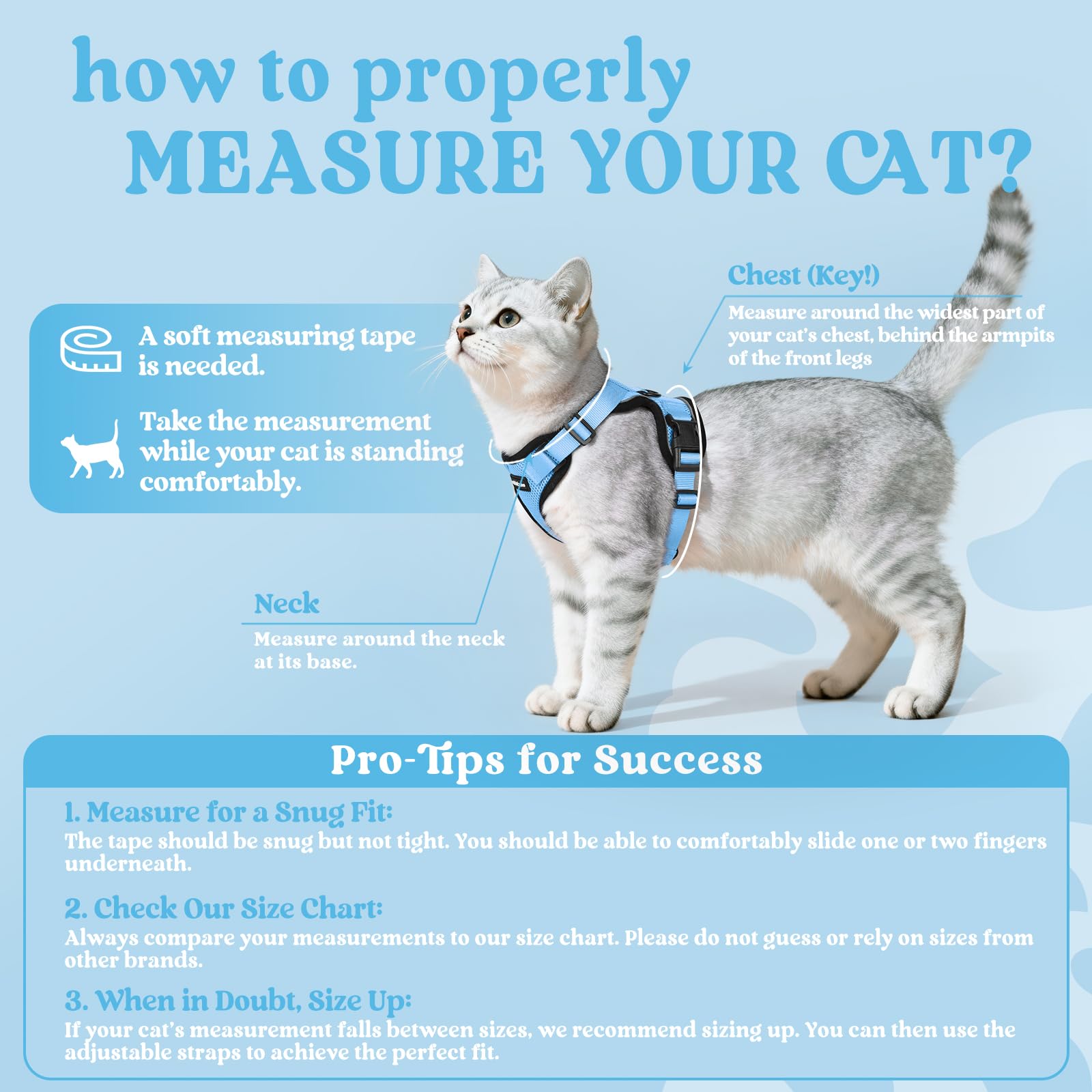 how to properly
MEASURE YOUR CAT?

A soft measuring tape is needed.

Take the measurement while your cat is standing comfortably.

Chest (Key!)
Measure around the widest part of your cat's chest, behind the armpits of the front legs

Neck
Measure around the neck at its base.

Pro-Tips for Success

1. Measure for a Snug Fit:
The tape should be snug but not tight. You should be able to comfortably slide one or two fingers underneath.

2. Check Our Size Chart:
Always compare your measurements to our size chart. Please do not guess or rely on sizes from other brands.

3. When in Doubt, Size Up:
If your cat's measurement falls between sizes, we recommend sizing up. You can then use the adjustable straps to achieve the perfect fit.