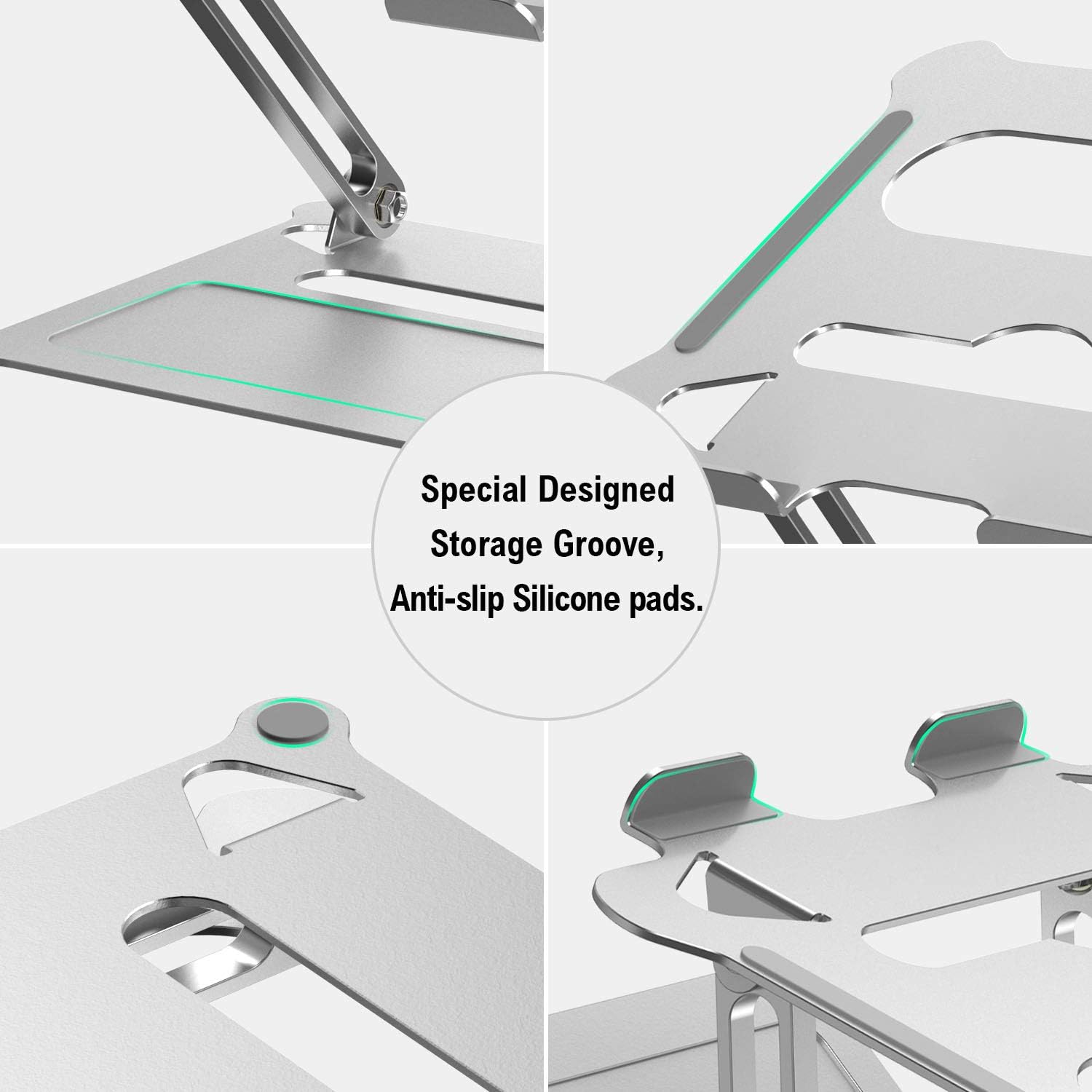 Special Designed Storage Groove, Anti-slip Silicone pads.