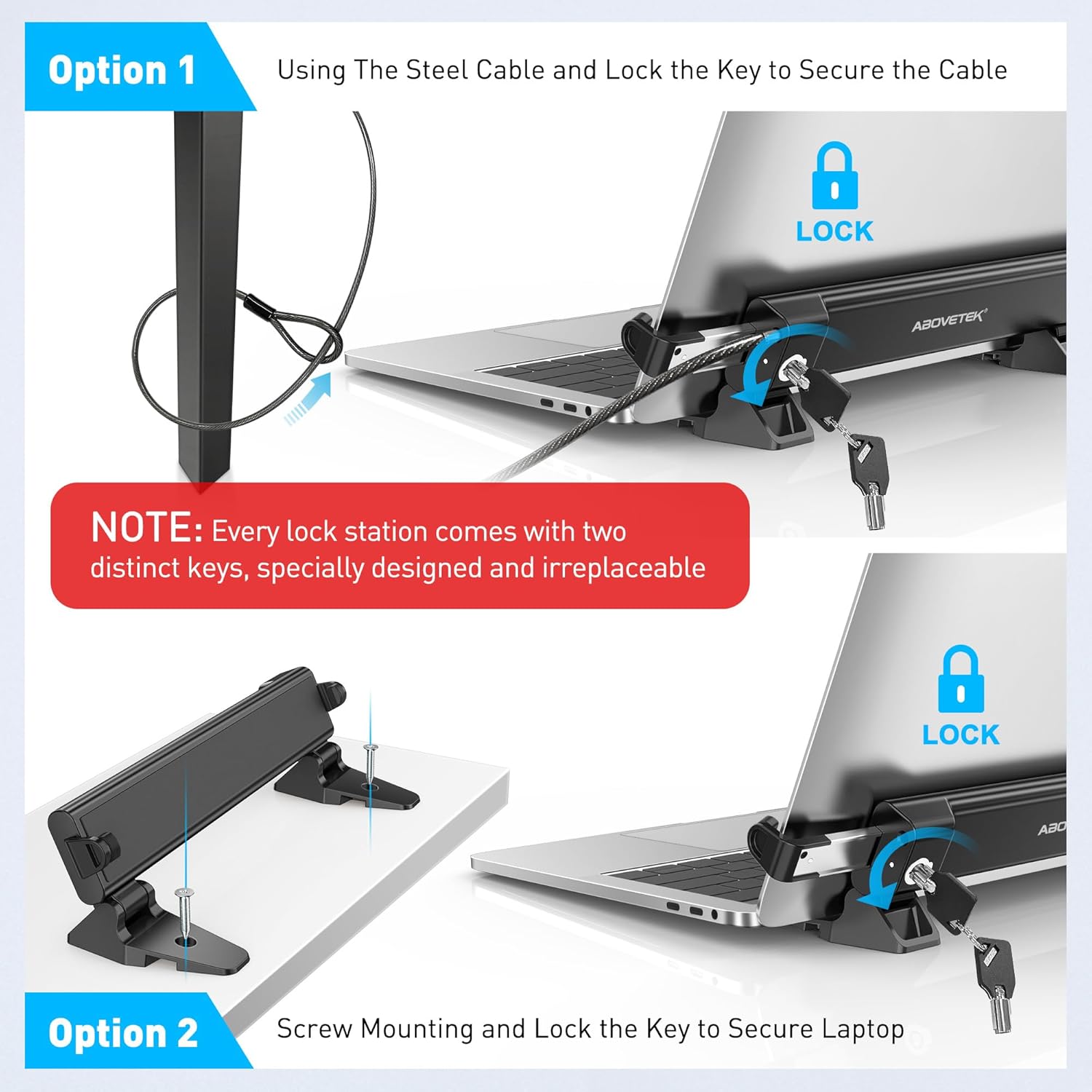 Option 1

Using The Steel Cable and Lock the Key to Secure the Cable

LOCK

ABOVETEK

NOTE: Every lock station comes with two distinct keys, specially designed and irreplaceable

LOCK

ABO

Option 2

Screw Mounting and Lock the Key to Secure Laptop