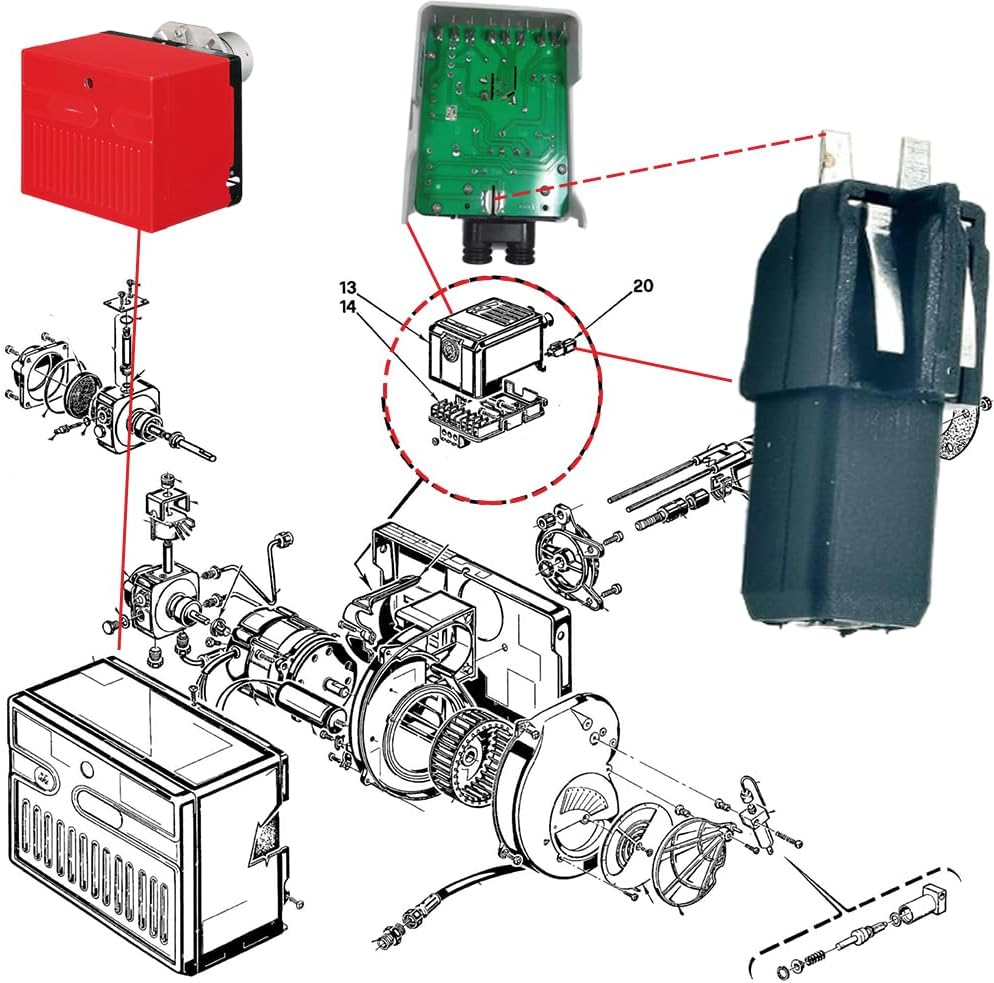 13
14
20