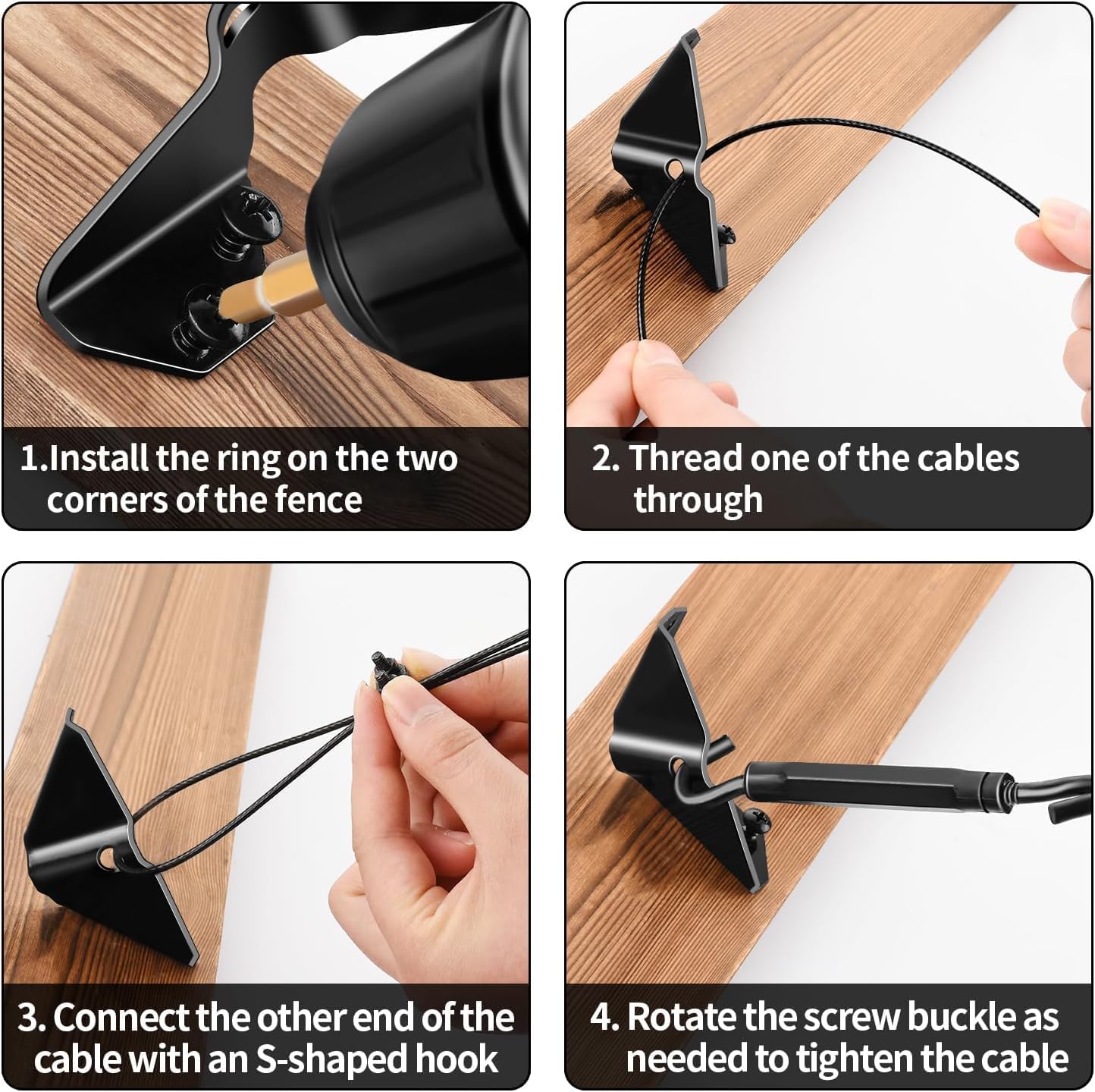 1.Install the ring on the two corners of the fence

2. Thread one of the cables through

3. Connect the other end of the cable with an S-shaped hook

4. Rotate the screw buckle as needed to tighten the cable