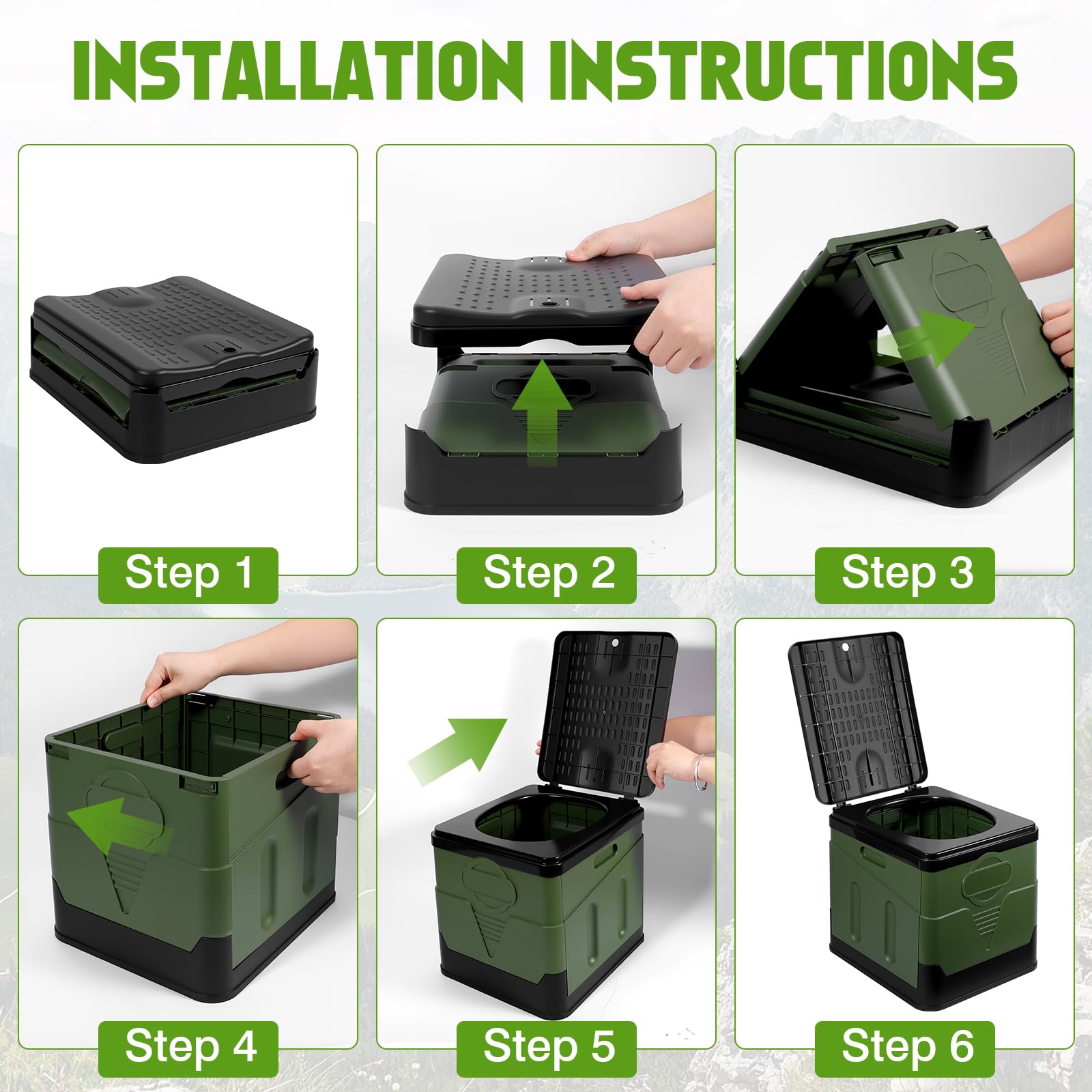 INSTALLATION INSTRUCTIONS

Step 1

Step 2

Step 3

Step 4

Step 5

Step 6