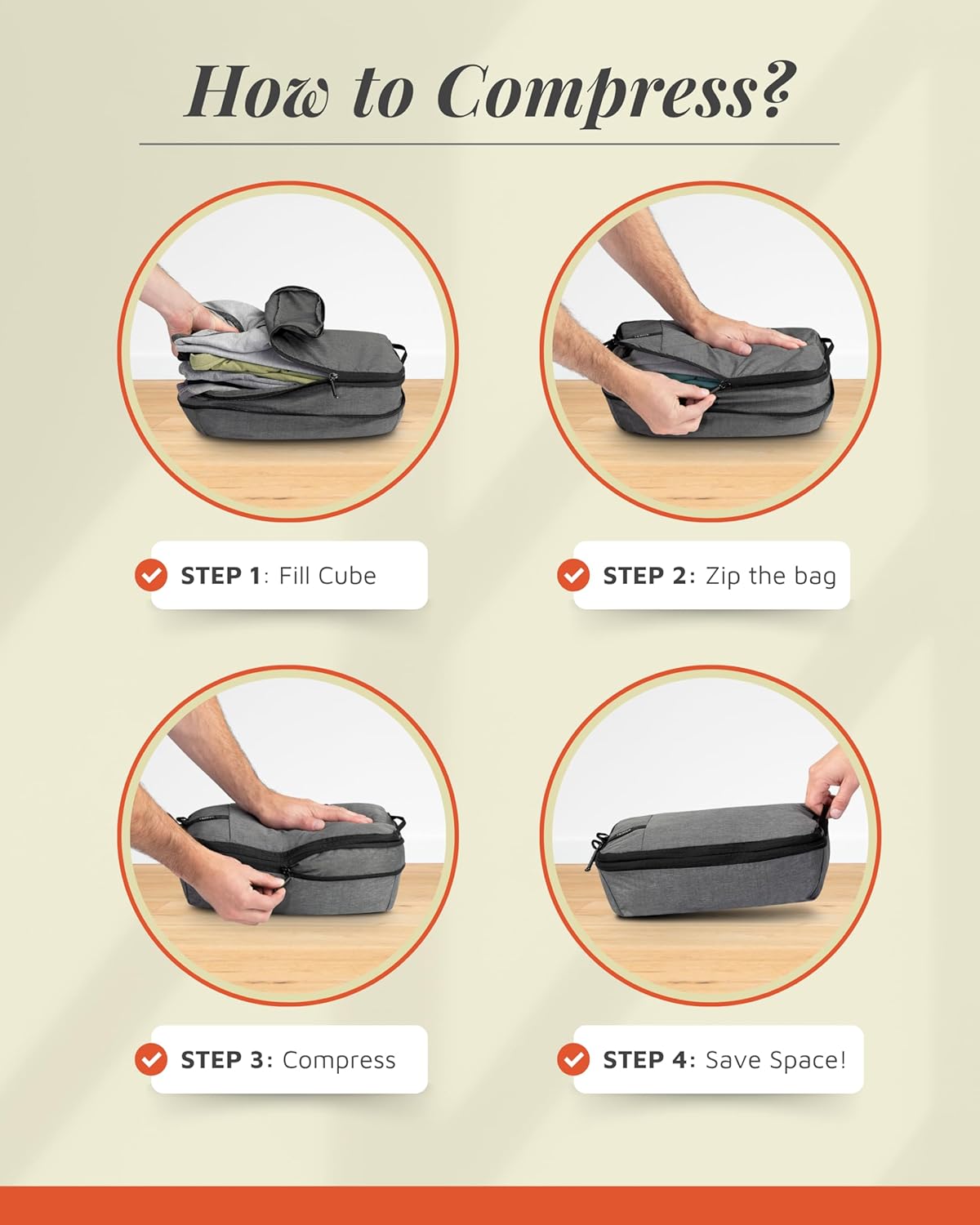 How to Compress?

STEP 1: Fill Cube

STEP 2: Zip the bag

STEP 3: Compress

STEP 4: Save Space!