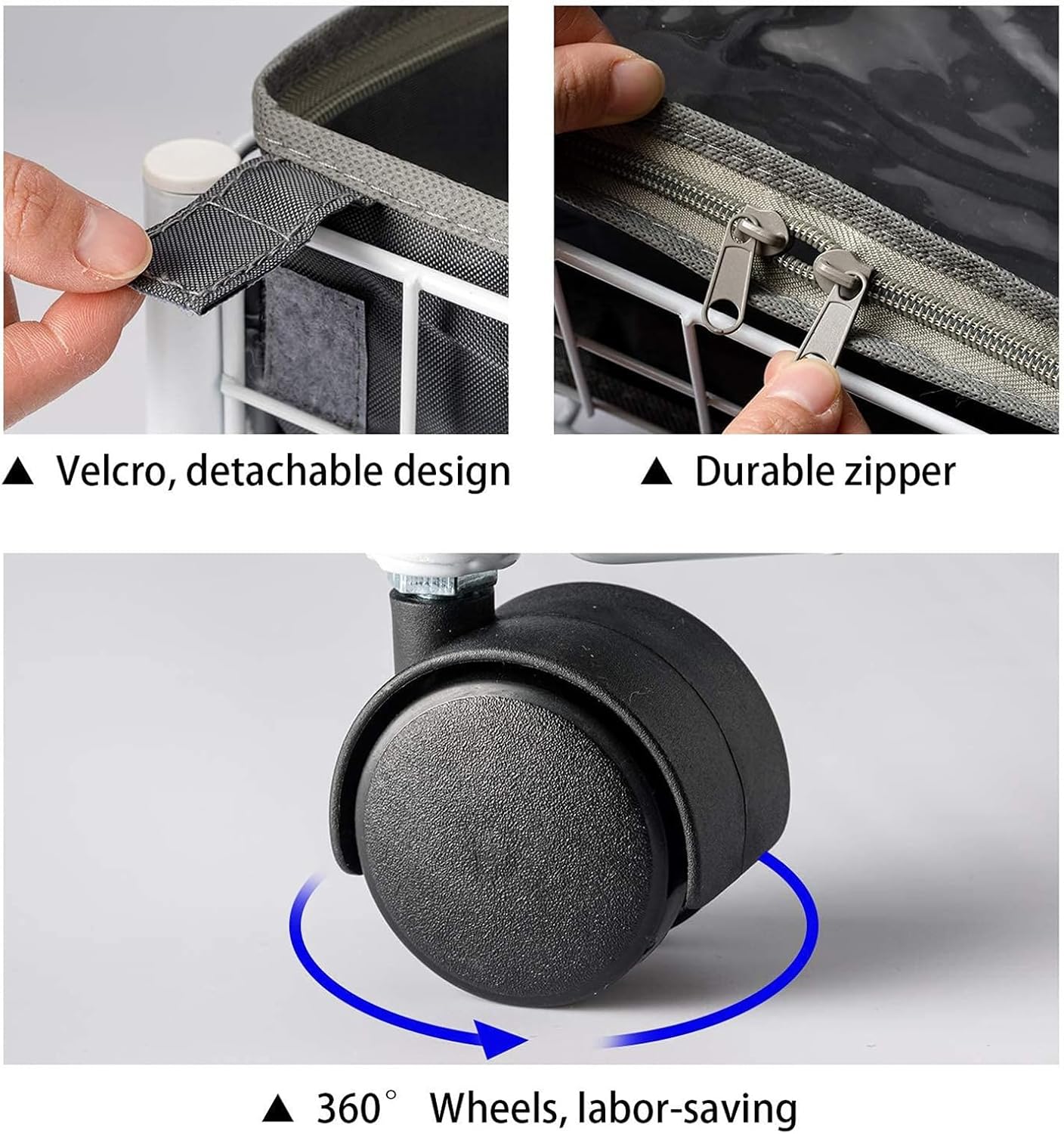 ▲ Velcro, detachable design

▲ Durable zipper

▲ 360° Wheels, labor-saving