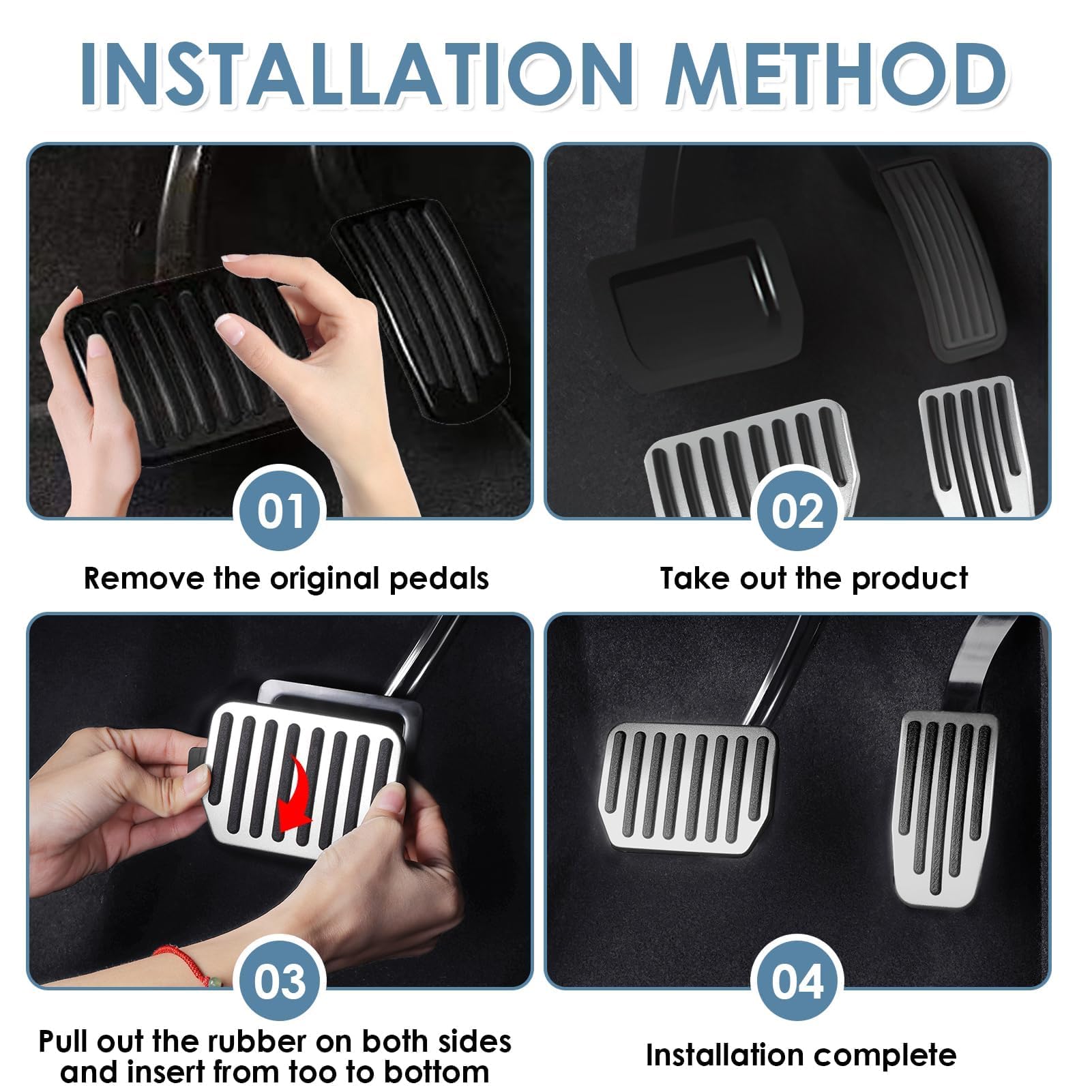 INSTALLATION METHOD

01

Remove the original pedals

02

Take out the product

03

Pull out the rubber on both sides and insert from too to bottom

04

Installation complete