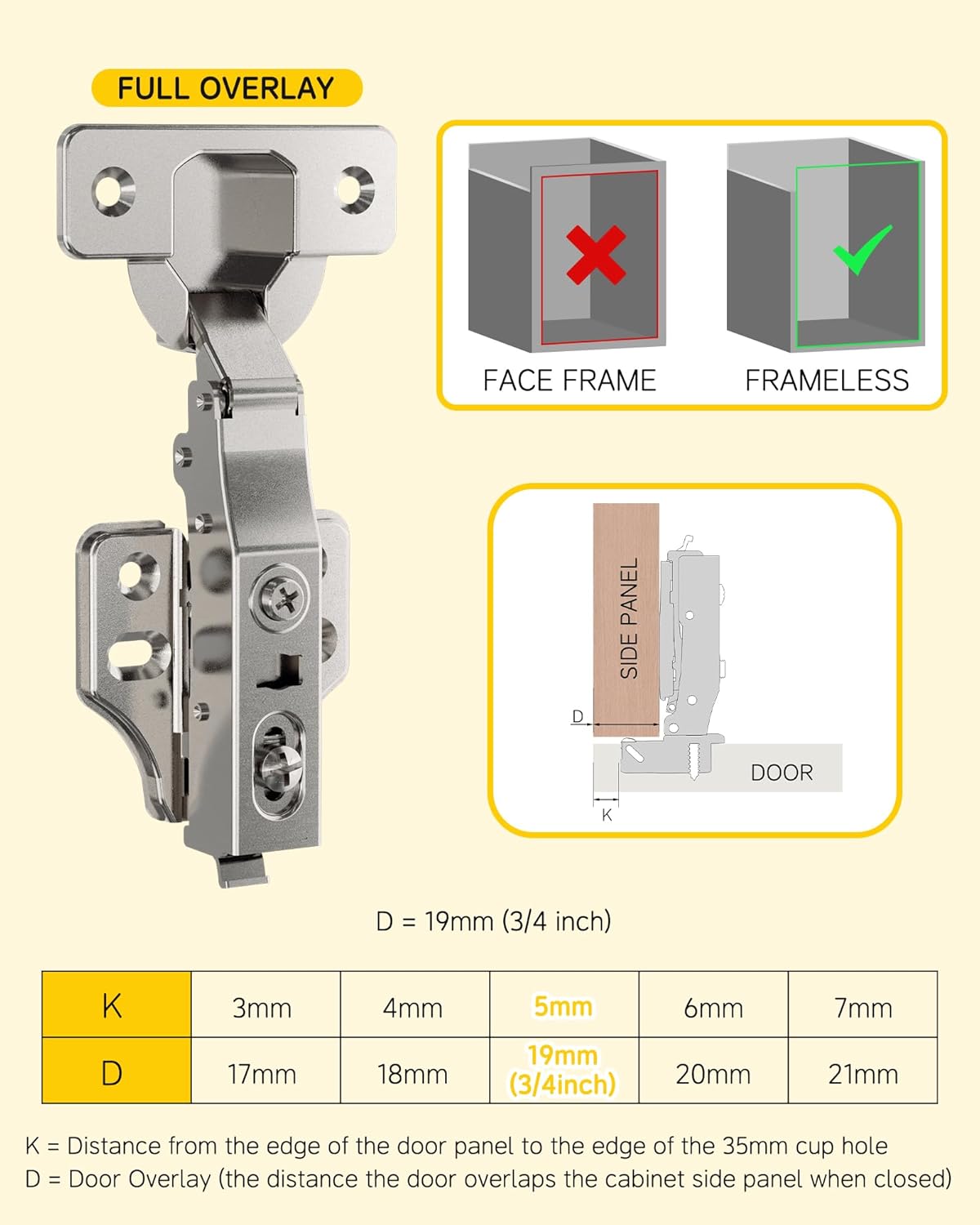 FULL OVERLAY

FACE FRAME

FRAMELESS

SIDE PANEL

D

DOOR

K

D = 19mm (3/4 inch)

| K | 3mm | 4mm | 5mm | 6mm | 7mm |
|---|---|---|---|---|---|
| D | 17mm | 18mm | 19mm (3/4inch) | 20mm | 21mm |

K = Distance from the edge of the door panel to the edge of the 35mm cup hole
D = Door Overlay (the distance the door overlaps the cabinet side panel when closed)