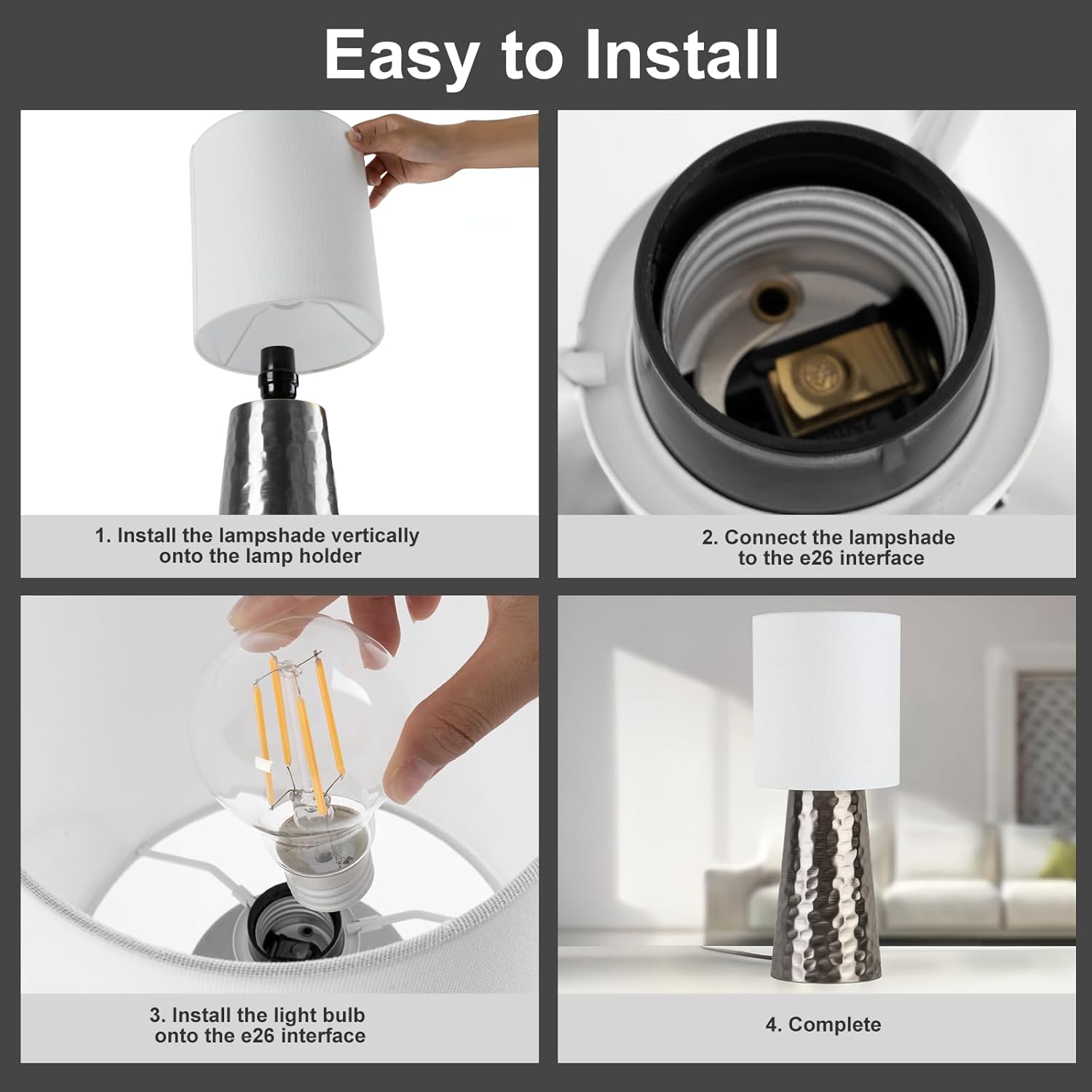 Easy to Install

1. Install the lampshade vertically onto the lamp holder

2. Connect the lampshade to the e26 interface

3. Install the light bulb onto the e26 interface

4. Complete