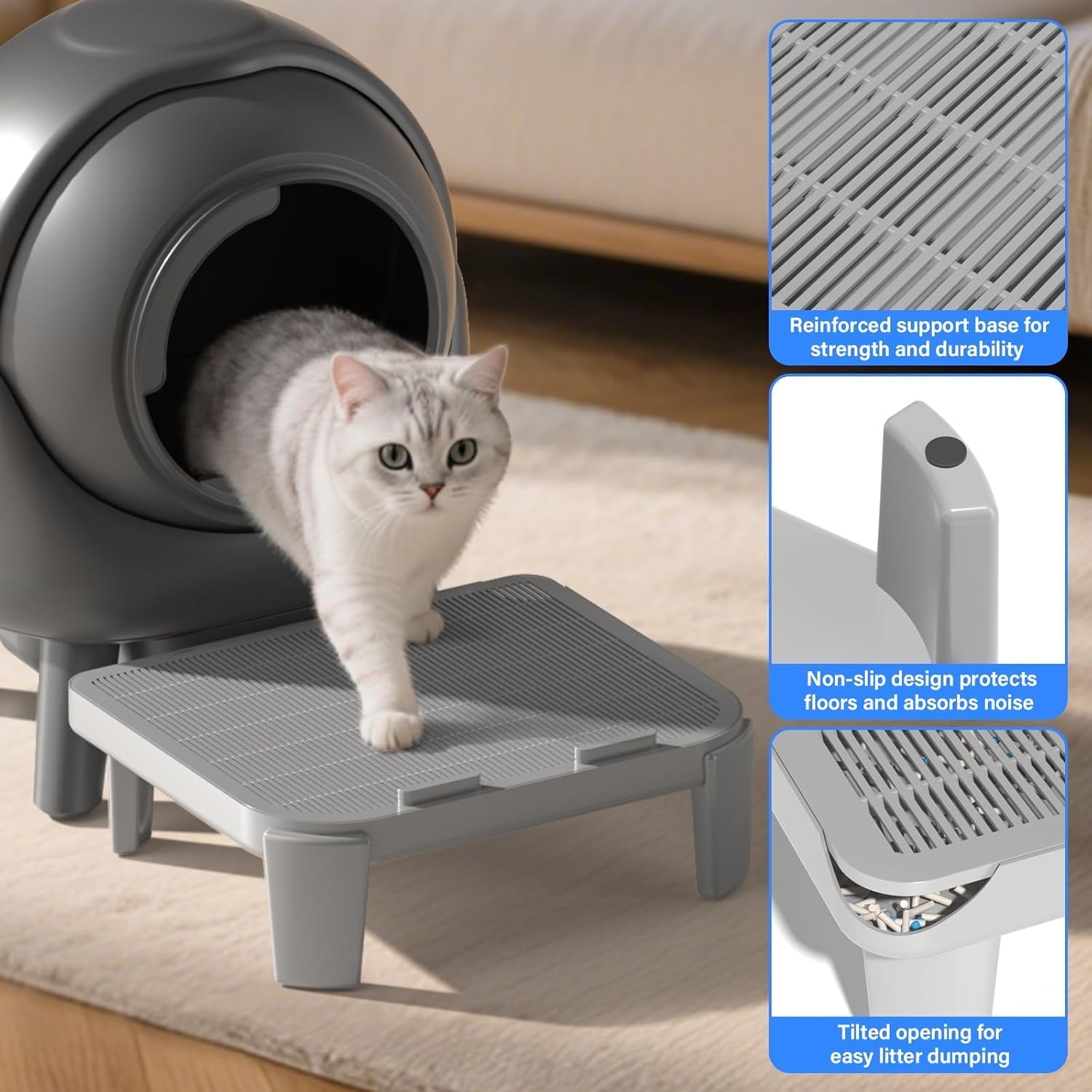 Reinforced support base for strength and durability

Non-slip design protects floors and absorbs noise

Tilted opening for easy litter dumping